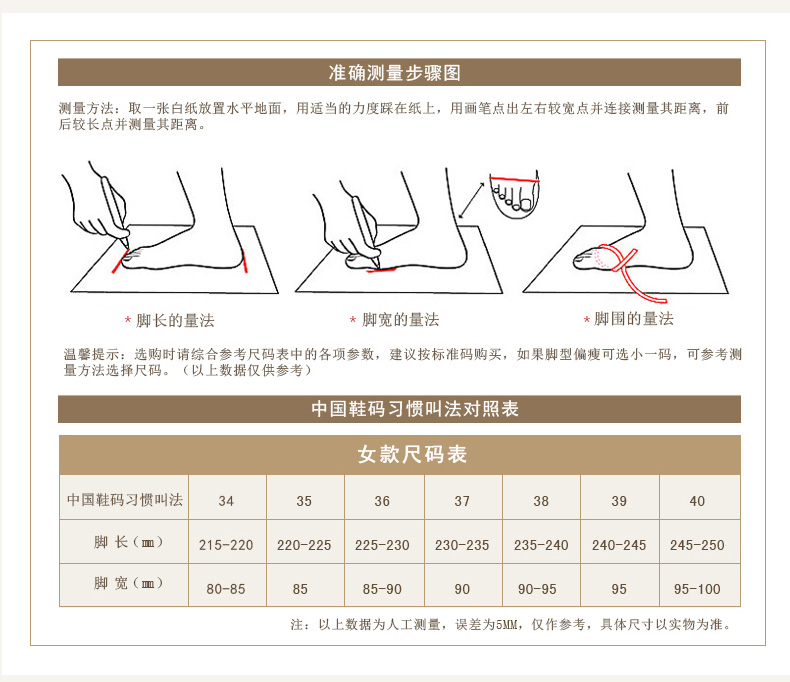 准确测量步骤图

测量方法：取一张白纸放置水平地面，用适当的力度踩在纸上，用画笔点出左右较宽点并连接测量其距离，前后较长点并测量其距离。

* 脚长的量法

* 脚宽的量法

* 脚围的量法

温馨提示：选购时请综合参考尺码表中的各项参数，建议按标准码购买，如果脚型偏瘦可选小一码，可参考测量方法选择尺码。（以上数据仅供参考）

中国鞋码习惯叫法对照表

女款尺码表

| 中国鞋码习惯叫法 | 34 | 35 | 36 | 37 | 38 | 39 | 40 |
|---|---|---|---|---|---|---|---|
| 脚 长（㎜） | 215-220 | 220-225 | 225-230 | 230-235 | 235-240 | 240-245 | 245-250 |
| 脚 宽（㎜） | 80-85 | 85 | 85-90 | 90 | 90-95 | 95 | 95-100 |

注：以上数据为人工测量，误差为5MM，仅作参考，具体尺寸以实物为准。