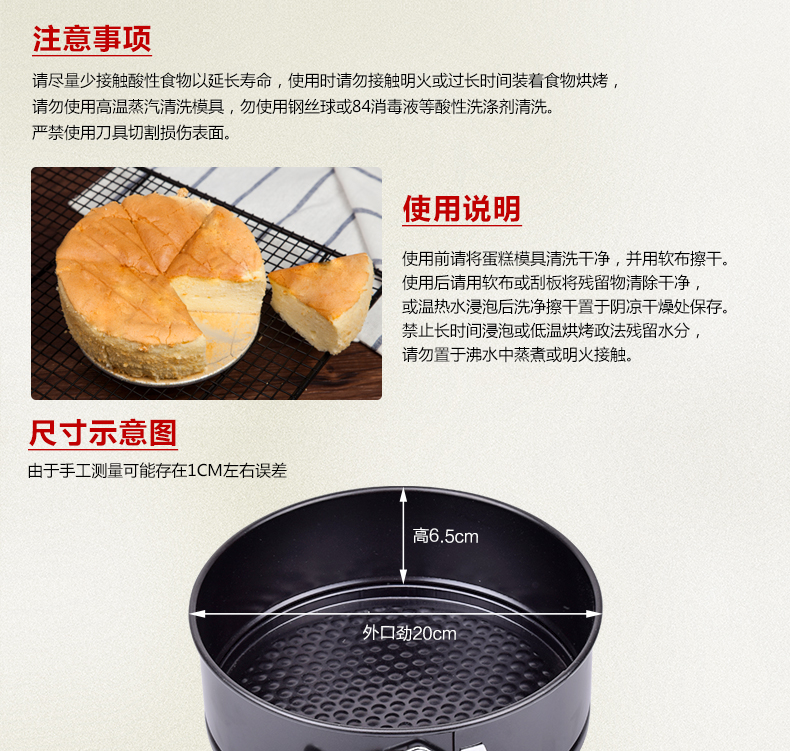 注意事项

请尽量少接触酸性食物以延长寿命，使用时请勿接触明火或过长时间装着食物烘烤，
请勿使用高温蒸汽清洗模具，勿使用钢丝球或84消毒液等酸性洗涤剂清洗。
严禁使用刀具切割损伤表面。

使用说明

使用前请将蛋糕模具清洗干净，并用软布擦干。
使用后请用软布或刮板将残留物清除干净，
或温热水浸泡后洗净擦干置于阴凉干燥处保存。
禁止长时间浸泡或低温烘烤政法残留水分，
请勿置于沸水中蒸煮或明火接触。

尺寸示意图

由于手工测量可能存在1CM左右误差

高6.5cm

外口劲20cm