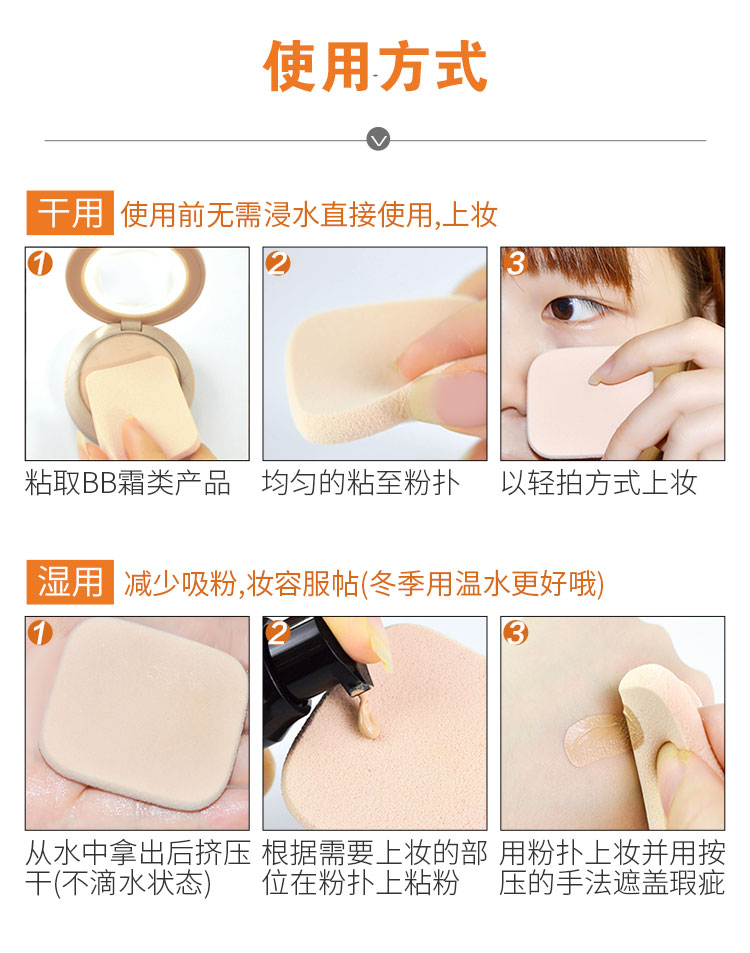 使用方式

干用 使用前无需浸水直接使用,上妆

1
粘取BB霜类产品

2
均匀的粘至粉扑

3
以轻拍方式上妆

湿用 减少吸粉,妆容服帖(冬季用温水更好哦)

1
从水中拿出后挤压干(不滴水状态)

2
根据需要上妆的部位在粉扑上粘粉

3
用粉扑上妆并用按压的手法遮盖瑕疵