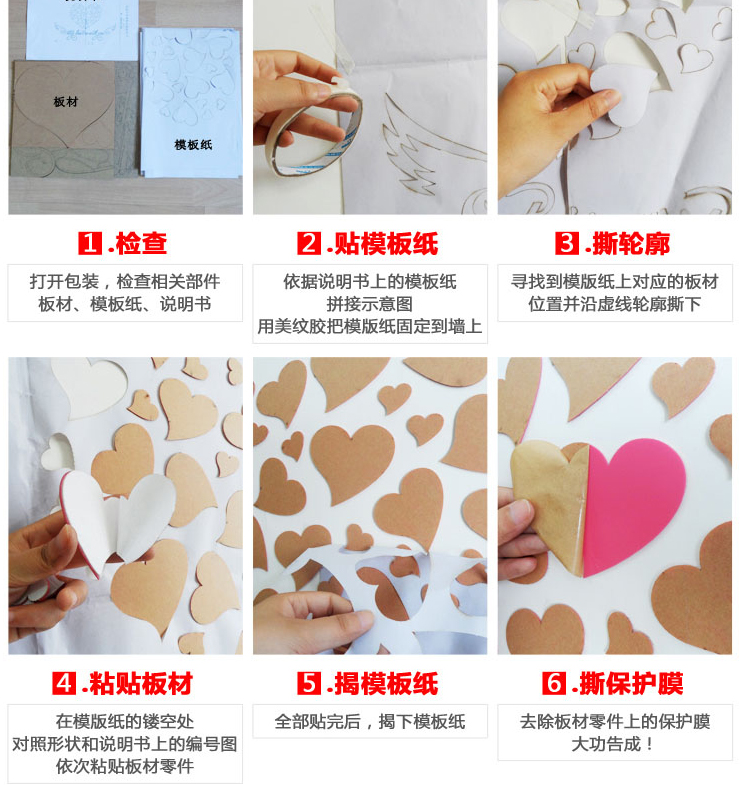 板材

模板纸

1.检查

打开包装，检查相关部件
板材、模板纸、说明书

2.贴模板纸

依据说明书上的模板纸
拼接示意图
用美纹胶把模版纸固定到墙上

3.撕轮廓

寻找到模版纸上对应的板材
位置并沿虚线轮廓撕下

4.粘贴板材

在模版纸的镂空处
对照形状和说明书上的编号图
依次粘贴板材零件

5.揭模板纸

全部贴完后，揭下模板纸

6.撕保护膜

去除板材零件上的保护膜
大功告成！