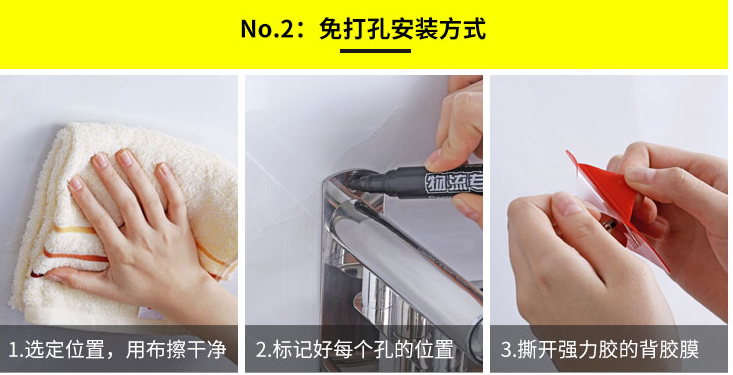 No.2：免打孔安装方式

物流专

1.选定位置，用布擦干净

2.标记好每个孔的位置

3.撕开强力胶的背胶膜