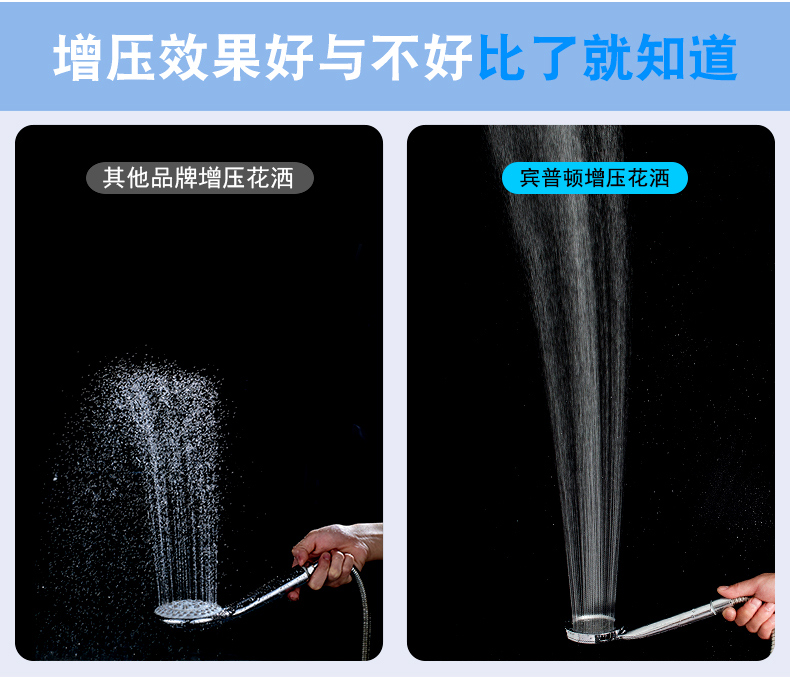 增压效果好与不好比了就知道

其他品牌增压花洒

宾普顿增压花洒