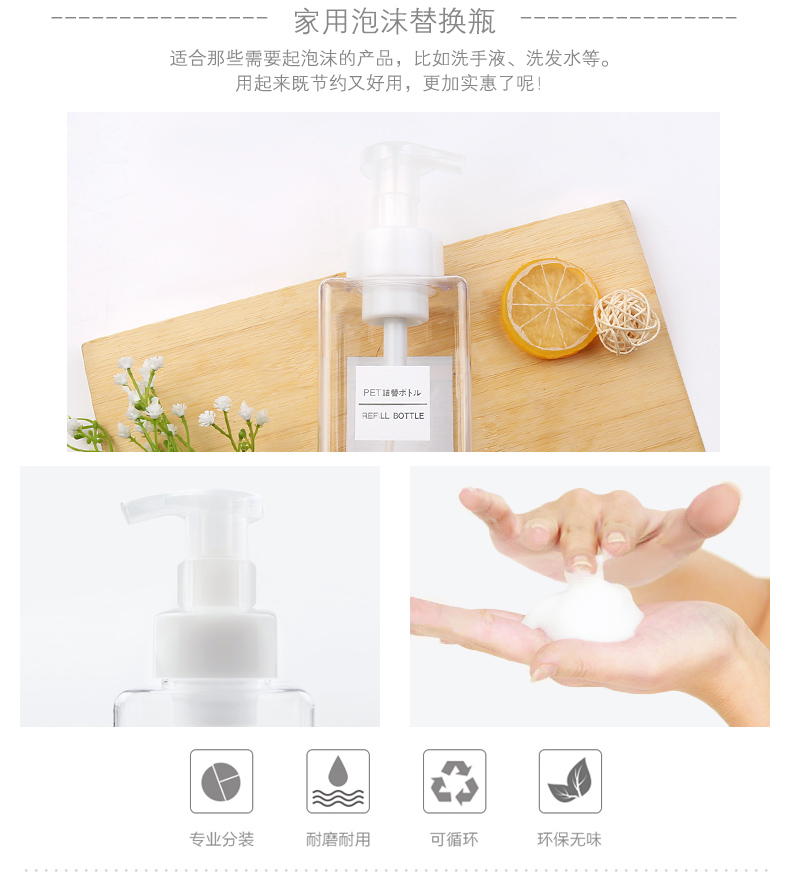 家用泡沫替换瓶

适合那些需要起泡沫的产品，比如洗手液、洗发水等。
用起来既节约又好用，更加实惠了呢！

PET詰替ボトル
REFILL BOTTLE

专业分装 耐磨耐用 可循环 环保无味