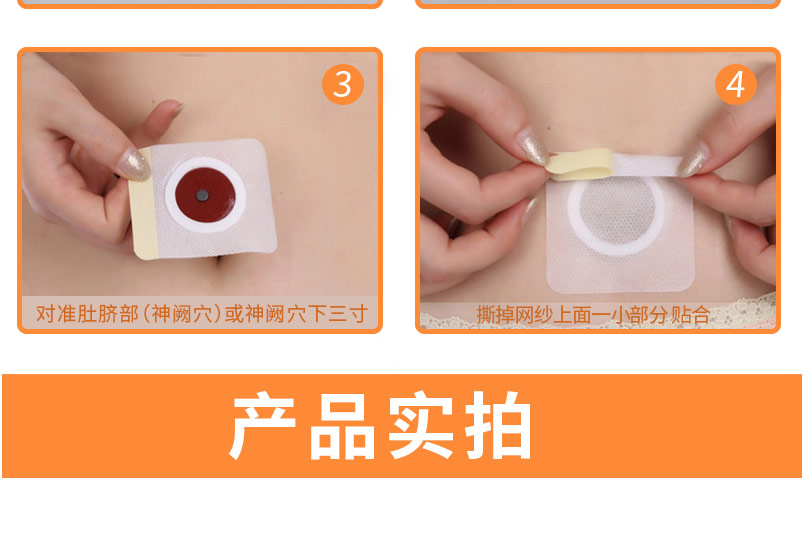 3

对准肚脐部(神阙穴)或神阙穴下三寸

4

撕掉网纱上面一小部分贴合

产品实拍