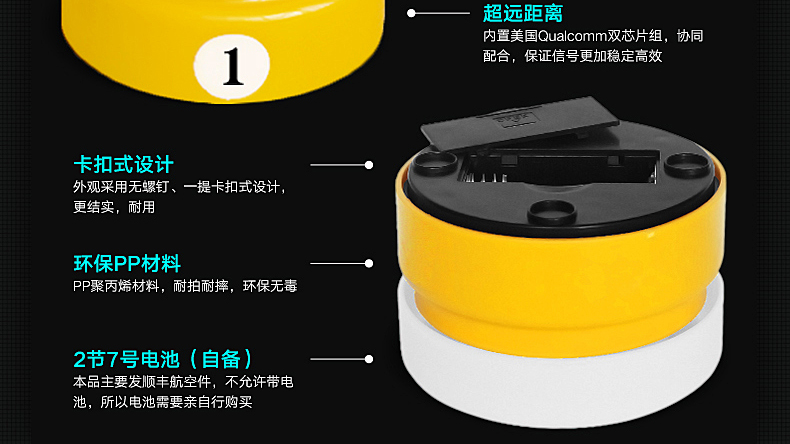 1

超远距离
内置美国Qualcomm双芯片组，协同配合，保证信号更加稳定高效

卡扣式设计
外观采用无螺钉、一提卡扣式设计，更结实，耐用

环保PP材料
PP聚丙烯材料，耐拍耐摔，环保无毒

2节7号电池（自备）
本品主要发顺丰航空件，不允许带电池，所以电池需要亲自行购买