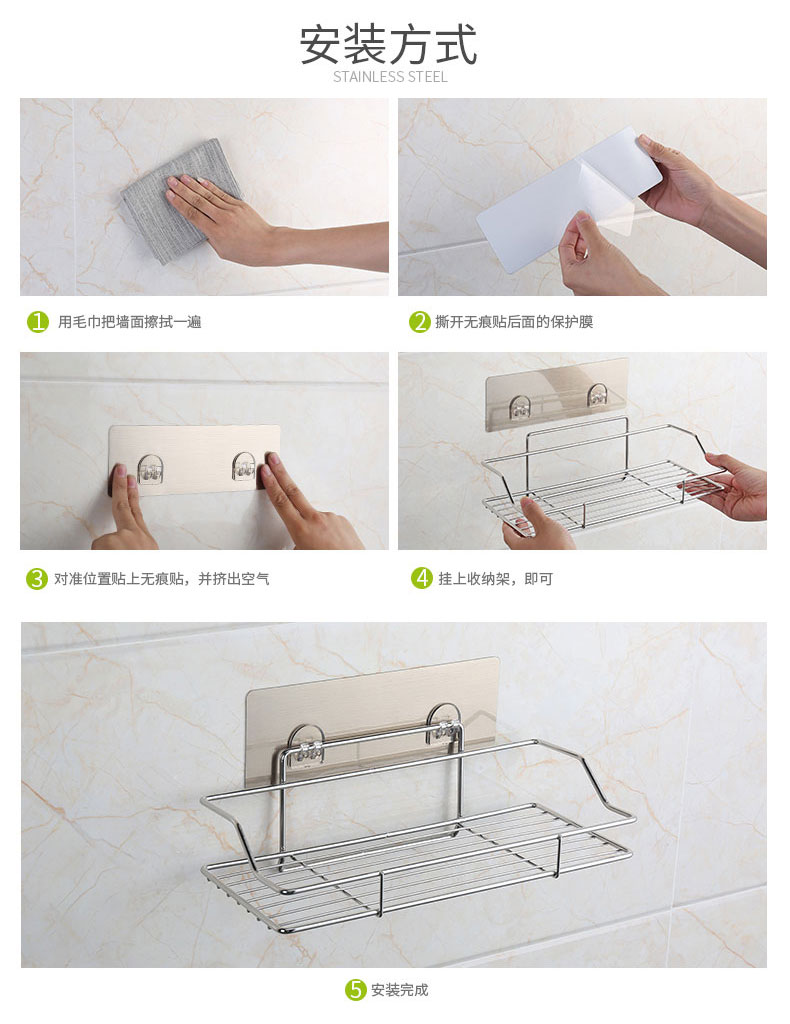 安装方式
STAINLESS STEEL

1 用毛巾把墙面擦拭一遍

2 撕开无痕贴后面的保护膜

3 对准位置贴上无痕贴，并挤出空气

4 挂上收纳架，即可

5 安装完成