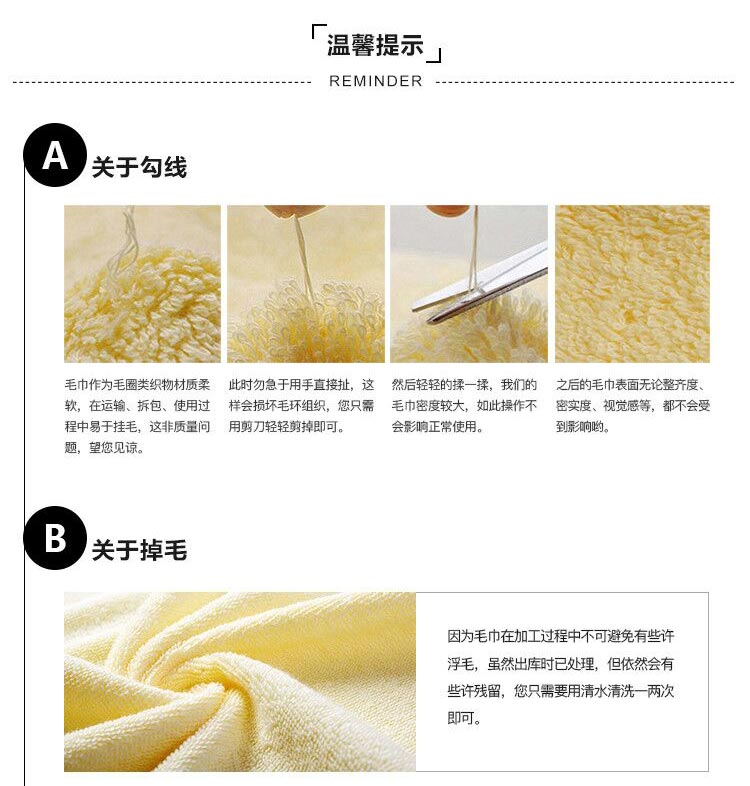 「温馨提示」

REMINDER

A 关于勾线

毛巾作为毛圈类织物材质柔软，在运输、拆包、使用过程中易于挂毛，这非质量问题，望您见谅。

此时勿急于用手直接扯，这样会损坏毛环组织，您只需用剪刀轻轻剪掉即可。

然后轻轻的揉一揉，我们的毛巾密度较大，如此操作不会影响正常使用。

之后的毛巾表面无论整齐度、密实度、视觉感等，都不会受到影响哟。

B 关于掉毛

因为毛巾在加工过程中不可避免有些许浮毛，虽然出库时已处理，但依然会有些许残留，您只需要用清水清洗一两次即可。