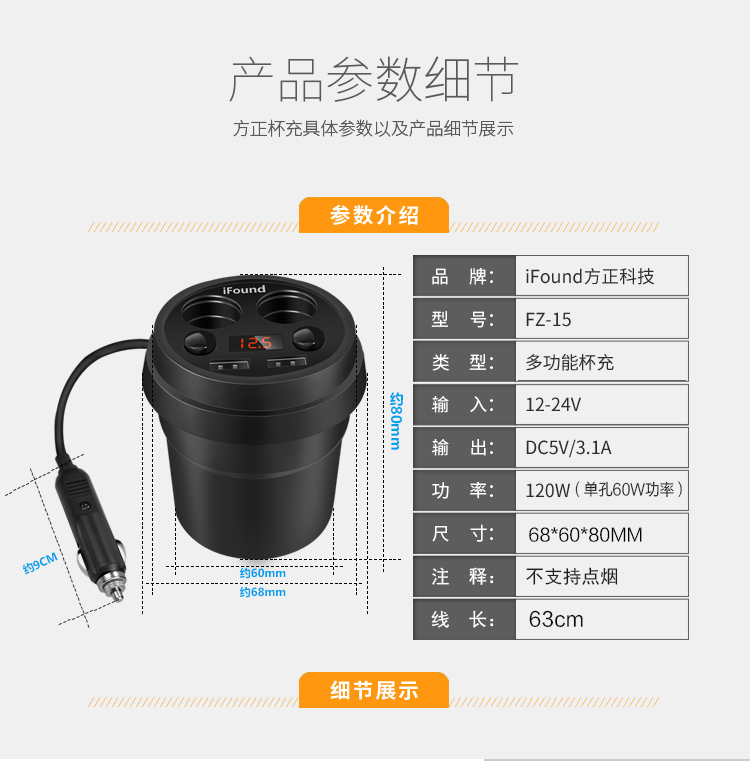 产品参数细节

方正杯充具体参数以及产品细节展示

参数介绍

iFound

12.5

约80mm

约9CM

约60mm

约68mm

| 品　牌： | iFound方正科技 |
|---|---|
| 型　号： | FZ-15 |
| 类　型： | 多功能杯充 |
| 输　入： | 12-24V |
| 输　出： | DC5V/3.1A |
| 功　率： | 120W（单孔60W功率） |
| 尺　寸： | 68*60*80MM |
| 注　释： | 不支持点烟 |
| 线　长： | 63cm |

细节展示