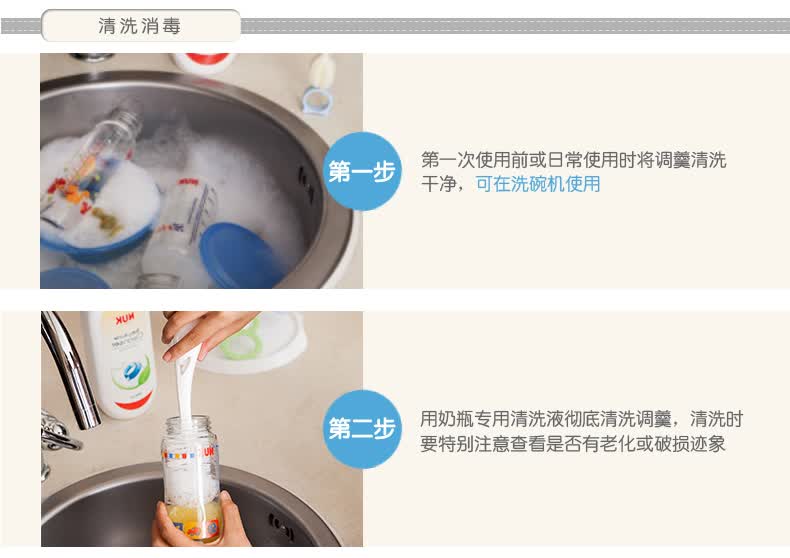 清洗消毒

第一步

第一次使用前或日常使用时将调羹清洗干净，可在洗碗机使用

NUK

第二步

用奶瓶专用清洗液彻底清洗调羹，清洗时要特别注意查看是否有老化或破损迹象