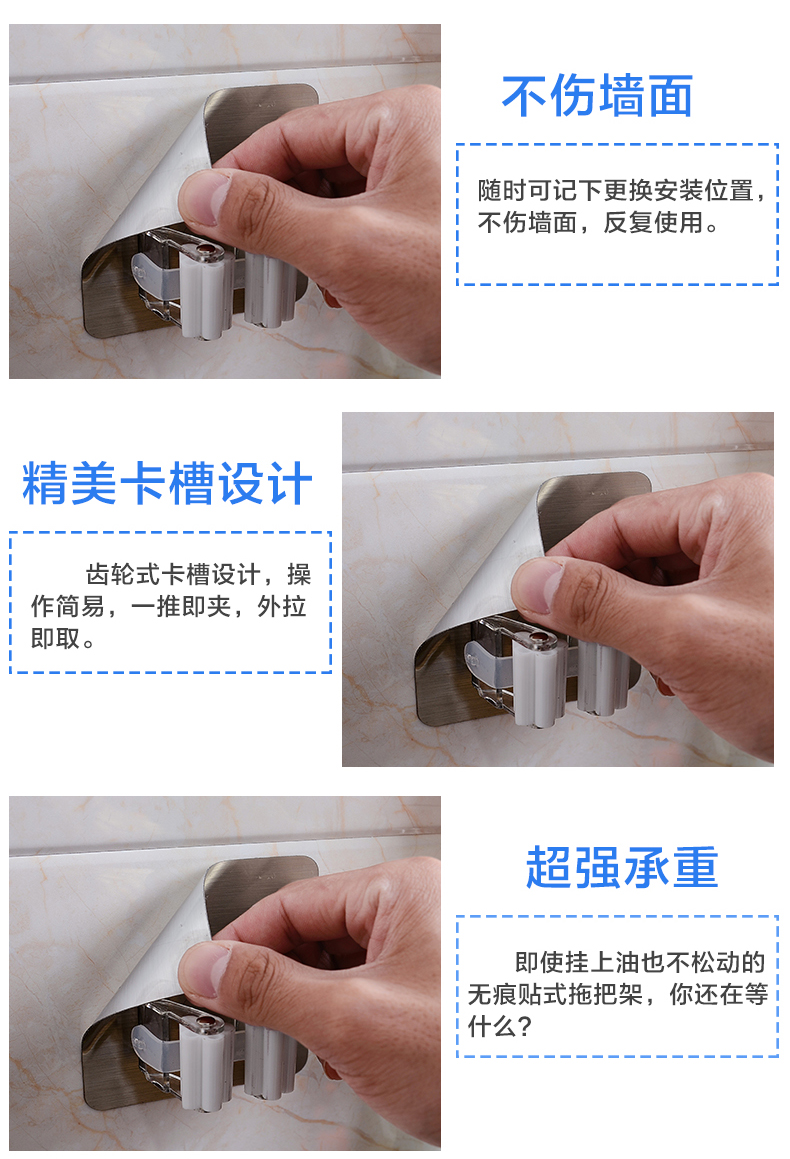 不伤墙面

随时可记下更换安装位置，不伤墙面，反复使用。

精美卡槽设计

齿轮式卡槽设计，操作简易，一推即夹，外拉即取。

超强承重

即使挂上油也不松动的无痕贴式拖把架，你还在等什么？