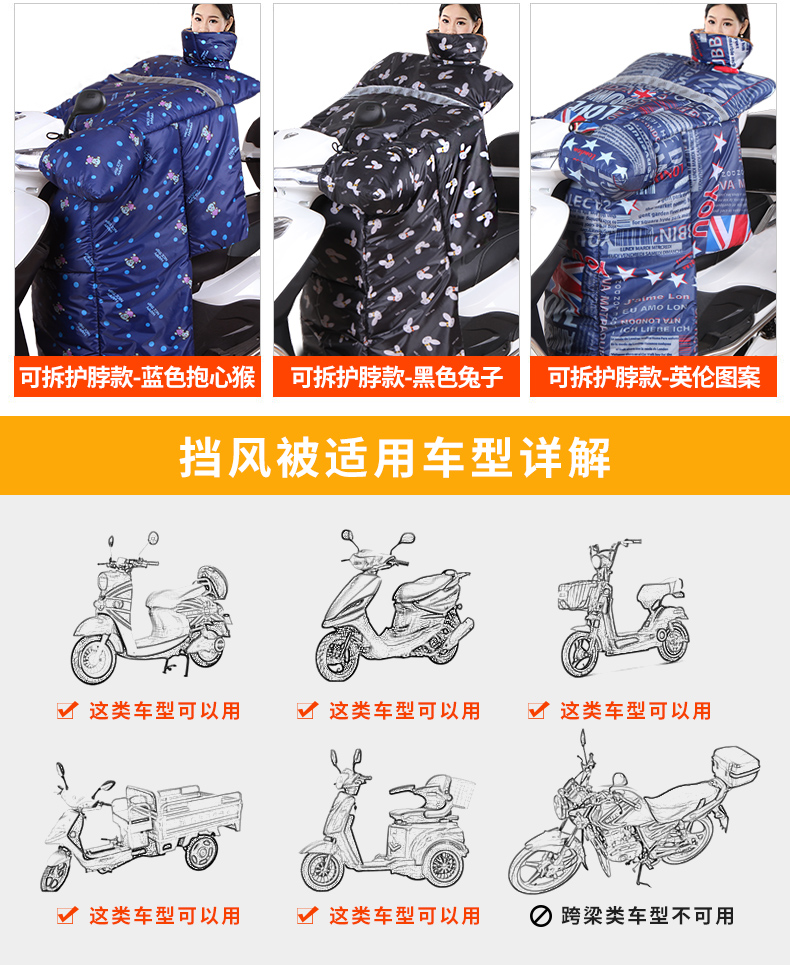 可拆护脖款-蓝色抱心猴

可拆护脖款-黑色兔子

可拆护脖款-英伦图案

挡风被适用车型详解

这类车型可以用

这类车型可以用

这类车型可以用

这类车型可以用

这类车型可以用

跨梁类车型不可用