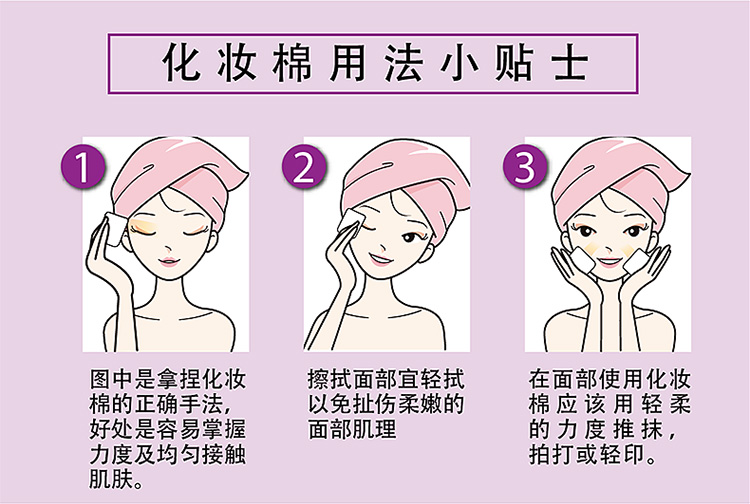 化妆棉用法小贴士

1

图中是拿捏化妆棉的正确手法，好处是容易掌握力度及均匀接触肌肤。

2

擦拭面部宜轻拭以免扯伤柔嫩的面部肌理

3

在面部使用化妆棉应该用轻柔的力度推抹，拍打或轻印。