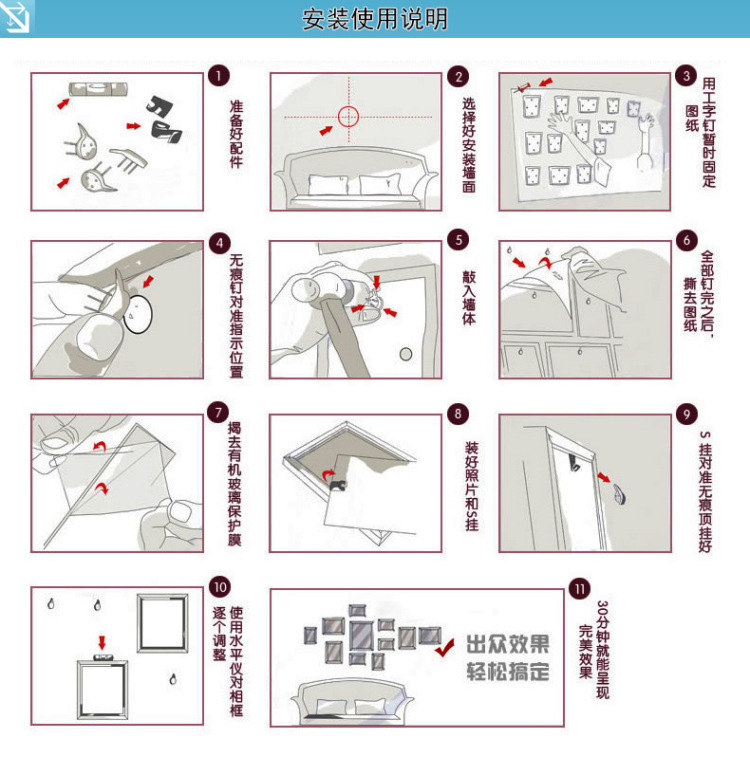 安装使用说明

1 准备好配件

2 选择好安装墙面

3 用工字钉暂时固定图纸

4 无痕钉对准指示位置

5 敲入墙体

6 全部钉完之后，撕去图纸

7 揭去有机玻璃保护膜

8 装好照片和S挂

9 S挂对准无痕顶挂好

10 使用水平仪对相框逐个调整

出众效果
轻松搞定

11 30分钟就能呈现完美效果