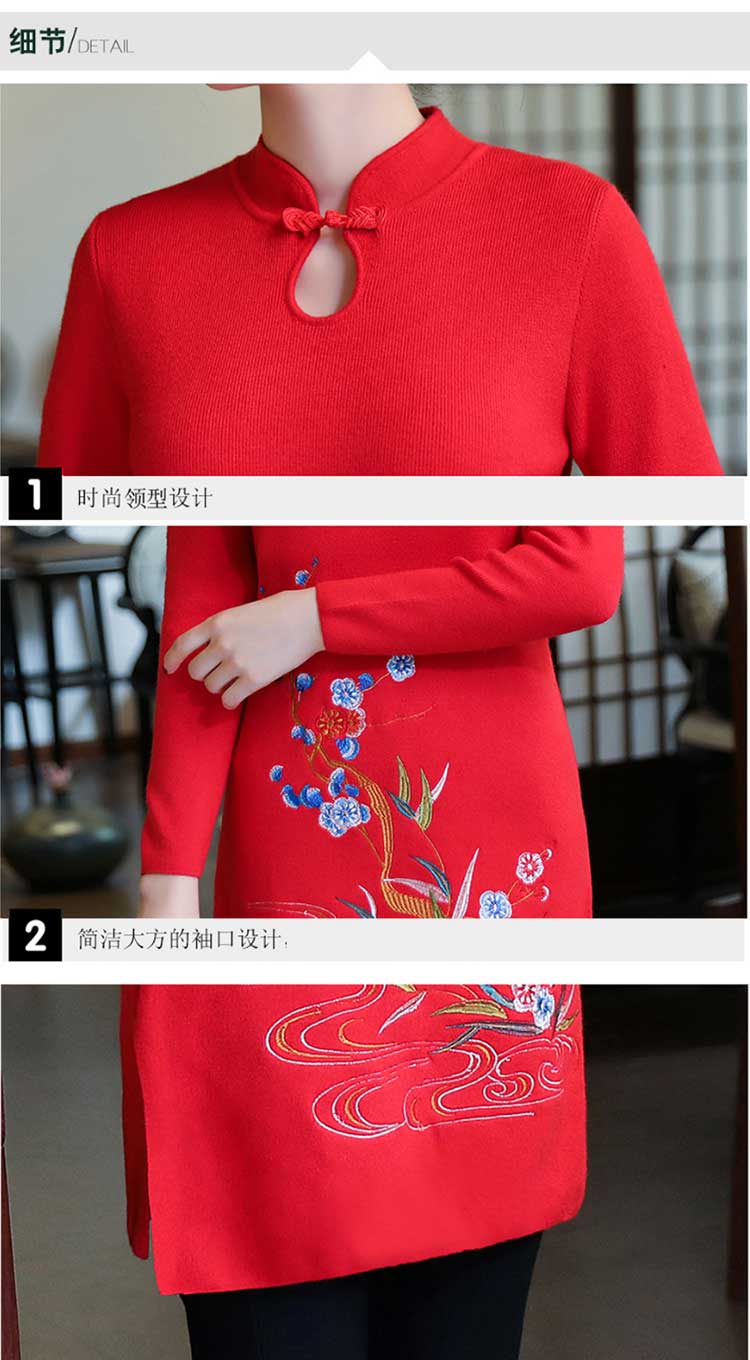 细节/DETAIL

1 时尚领型设计

2 简洁大方的袖口设计,