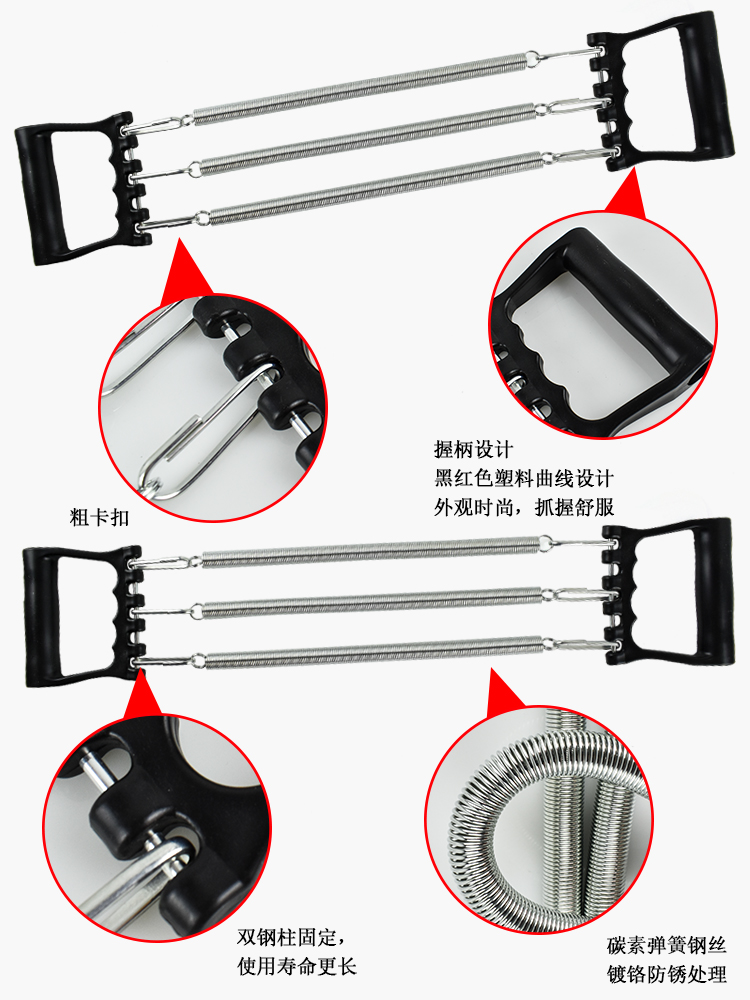 握柄设计
黑红色塑料曲线设计
外观时尚，抓握舒服

粗卡扣

双钢柱固定，
使用寿命更长

碳素弹簧钢丝
镀铬防锈处理