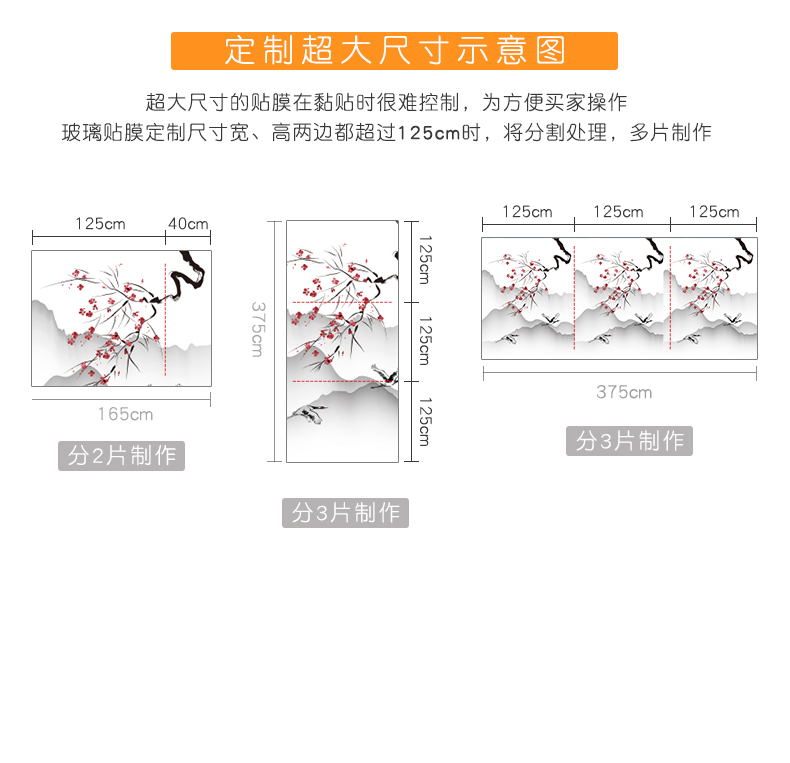 定制超大尺寸示意图

超大尺寸的贴膜在黏贴时很难控制，为方便买家操作
玻璃贴膜定制尺寸宽、高两边都超过125cm时，将分割处理，多片制作

125cm 40cm

165cm

分2片制作

375cm

125cm
125cm
125cm

分3片制作

125cm 125cm 125cm

375cm

分3片制作