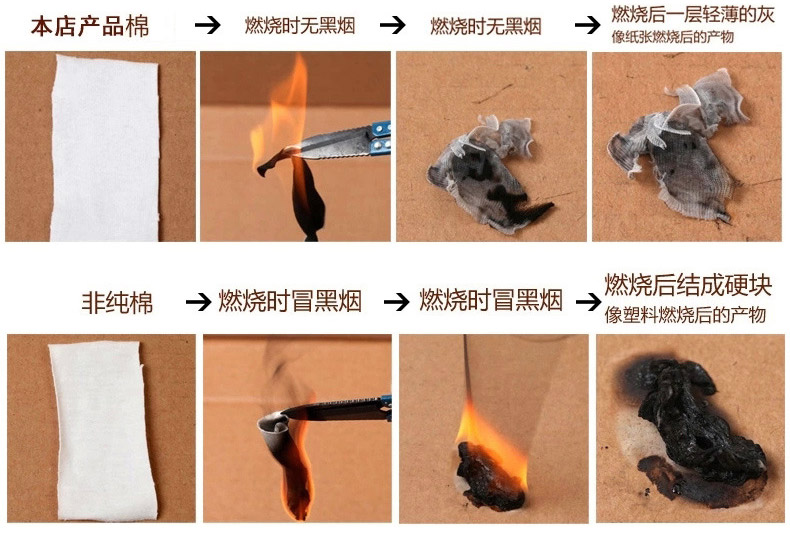 本店产品棉 → 燃烧时无黑烟 → 燃烧时无黑烟 → 燃烧后一层轻薄的灰
像纸张燃烧后的产物

非纯棉 → 燃烧时冒黑烟 → 燃烧时冒黑烟 → 燃烧后结成硬块
像塑料燃烧后的产物