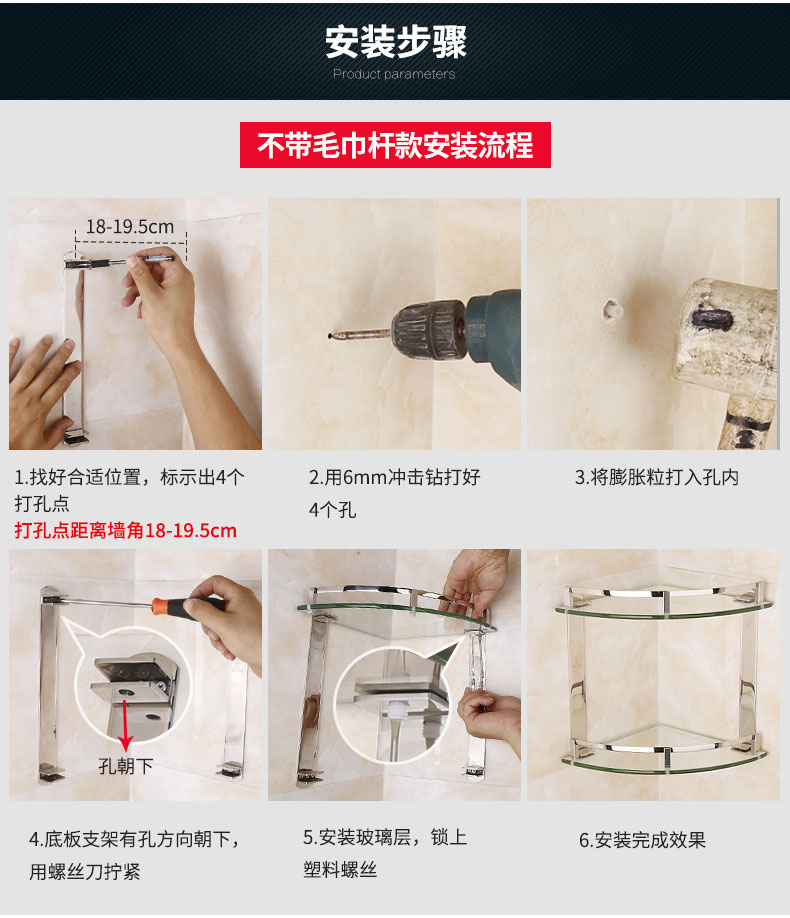 安装步骤
Product parameters

不带毛巾杆款安装流程

18-19.5cm

1.找好合适位置，标示出4个打孔点
打孔点距离墙角18-19.5cm

2.用6mm冲击钻打好4个孔

3.将膨胀粒打入孔内

孔朝下

4.底板支架有孔方向朝下，用螺丝刀拧紧

5.安装玻璃层，锁上塑料螺丝

6.安装完成效果