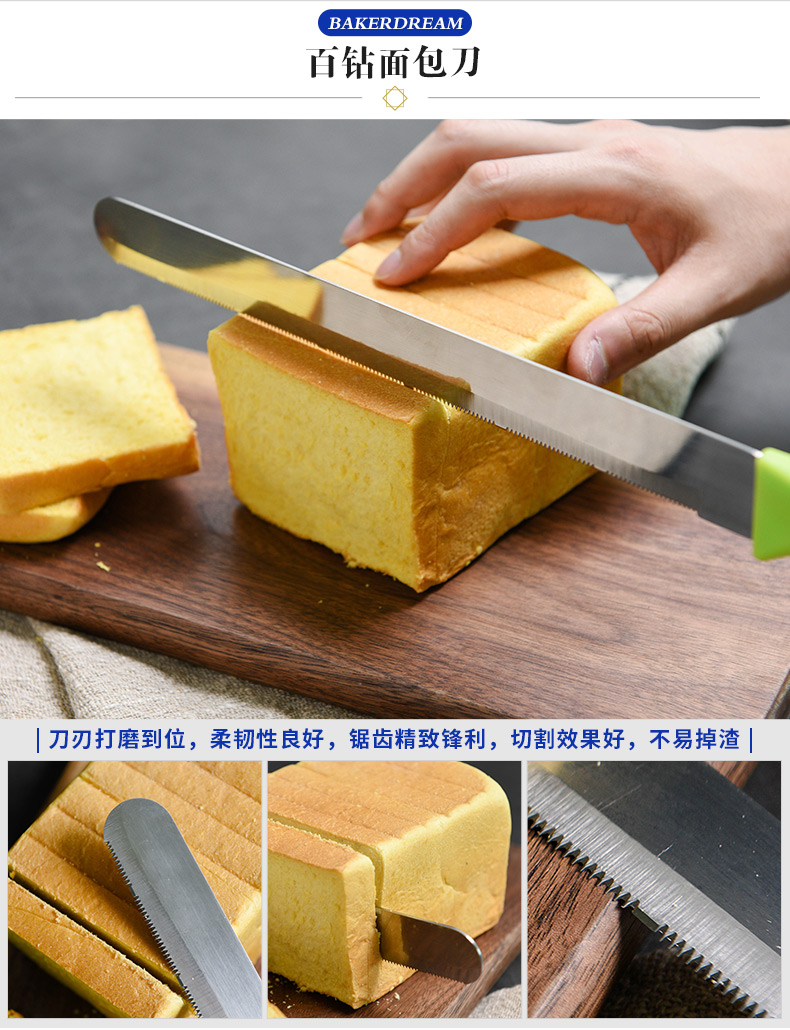 BAKERDREAM
百钻面包刀

| 刀刃打磨到位，柔韧性良好，锯齿精致锋利，切割效果好，不易掉渣 |