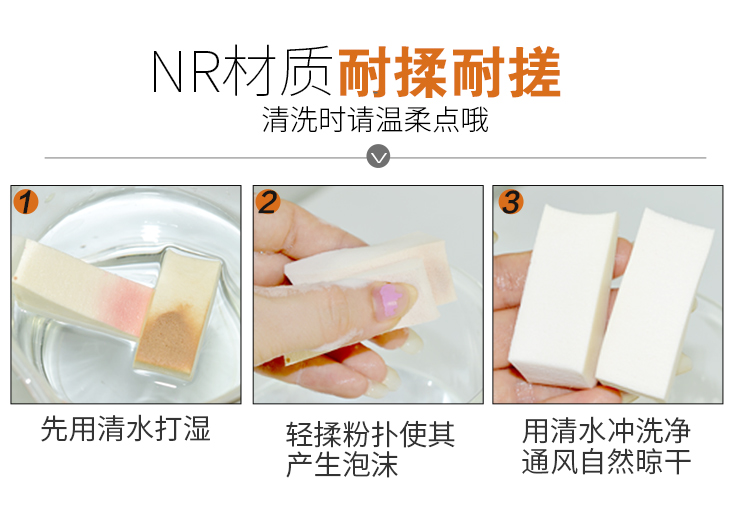 NR材质耐揉耐搓
清洗时请温柔点哦

1
先用清水打湿

2
轻揉粉扑使其产生泡沫

3
用清水冲洗净通风自然晾干