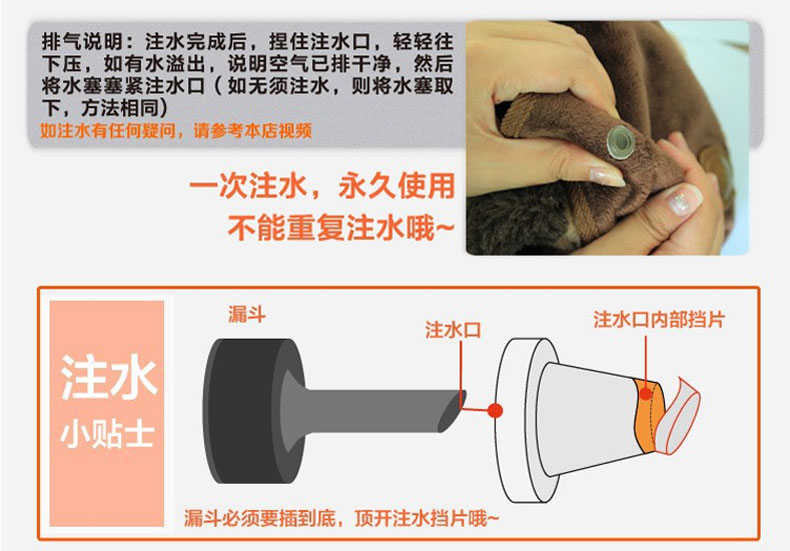 排气说明：注水完成后，捏住注水口，轻轻往下压，如有水溢出，说明空气已排干净，然后将水塞塞紧注水口（如无须注水，则将水塞取下，方法相同）
如注水有任何疑问，请参考本店视频

一次注水，永久使用
不能重复注水哦~

注水
小贴士

漏斗
注水口
注水口内部挡片

漏斗必须要插到底，顶开注水挡片哦~