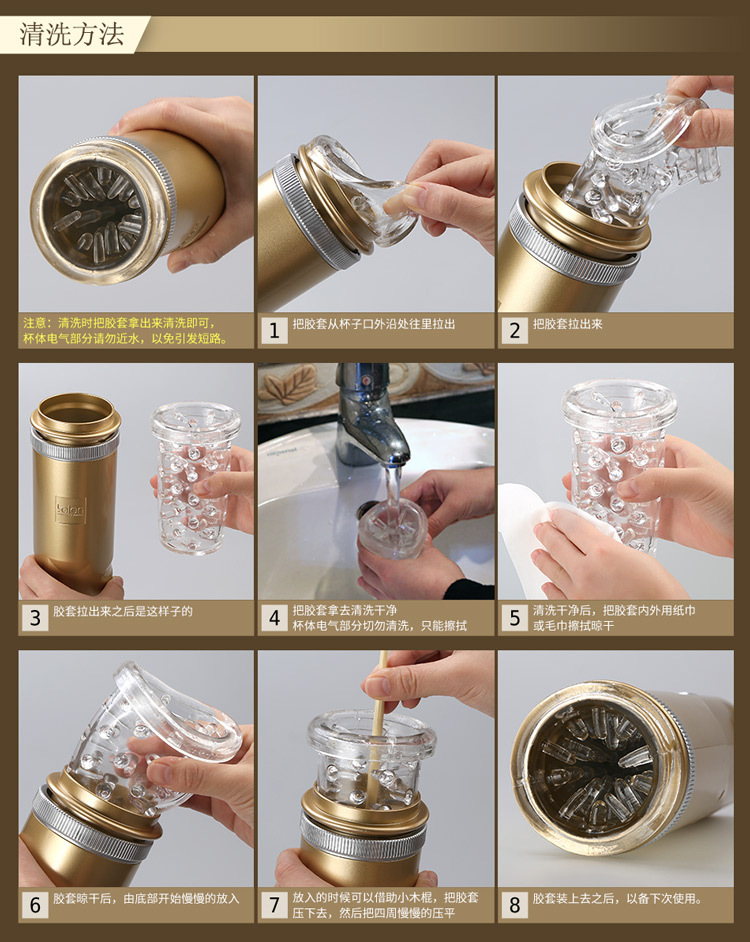 清洗方法

注意：清洗时把胶套拿出来清洗即可，杯体电气部分请勿近水，以免引发短路。

1 把胶套从杯子口外沿处往里拉出

2 把胶套拉出来

3 胶套拉出来之后是这样子的

4 把胶套拿去清洗干净
杯体电气部分切勿清洗，只能擦拭

5 清洗干净后，把胶套内外用纸巾或毛巾擦拭晾干

6 胶套晾干后，由底部开始慢慢的放入

7 放入的时候可以借助小木棍，把胶套压下去，然后把四周慢慢的压平

8 胶套装上去之后，以备下次使用。