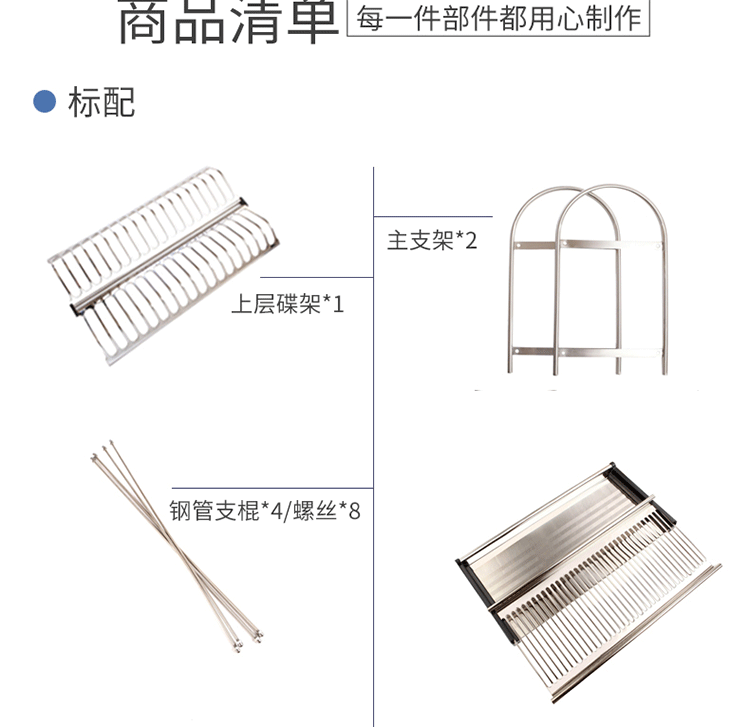 商品清单 每一件部件都用心制作

标配

上层碟架*1

主支架*2

钢管支棍*4/螺丝*8