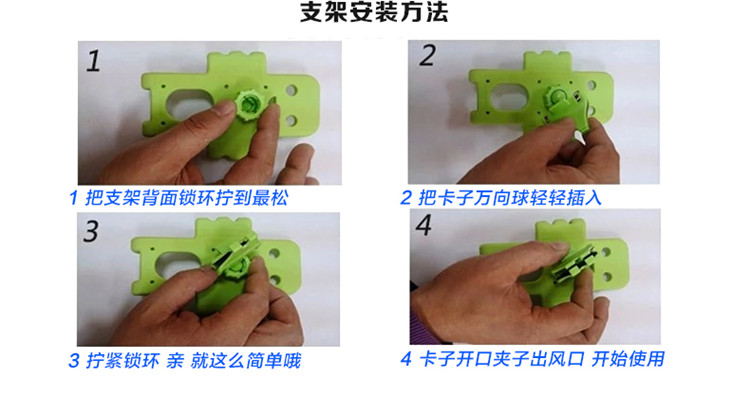 支架安装方法

1

1 把支架背面锁环拧到最松

2

2 把卡子万向球轻轻插入

3

3 拧紧锁环 亲 就这么简单哦

4

4 卡子开口夹子出风口 开始使用