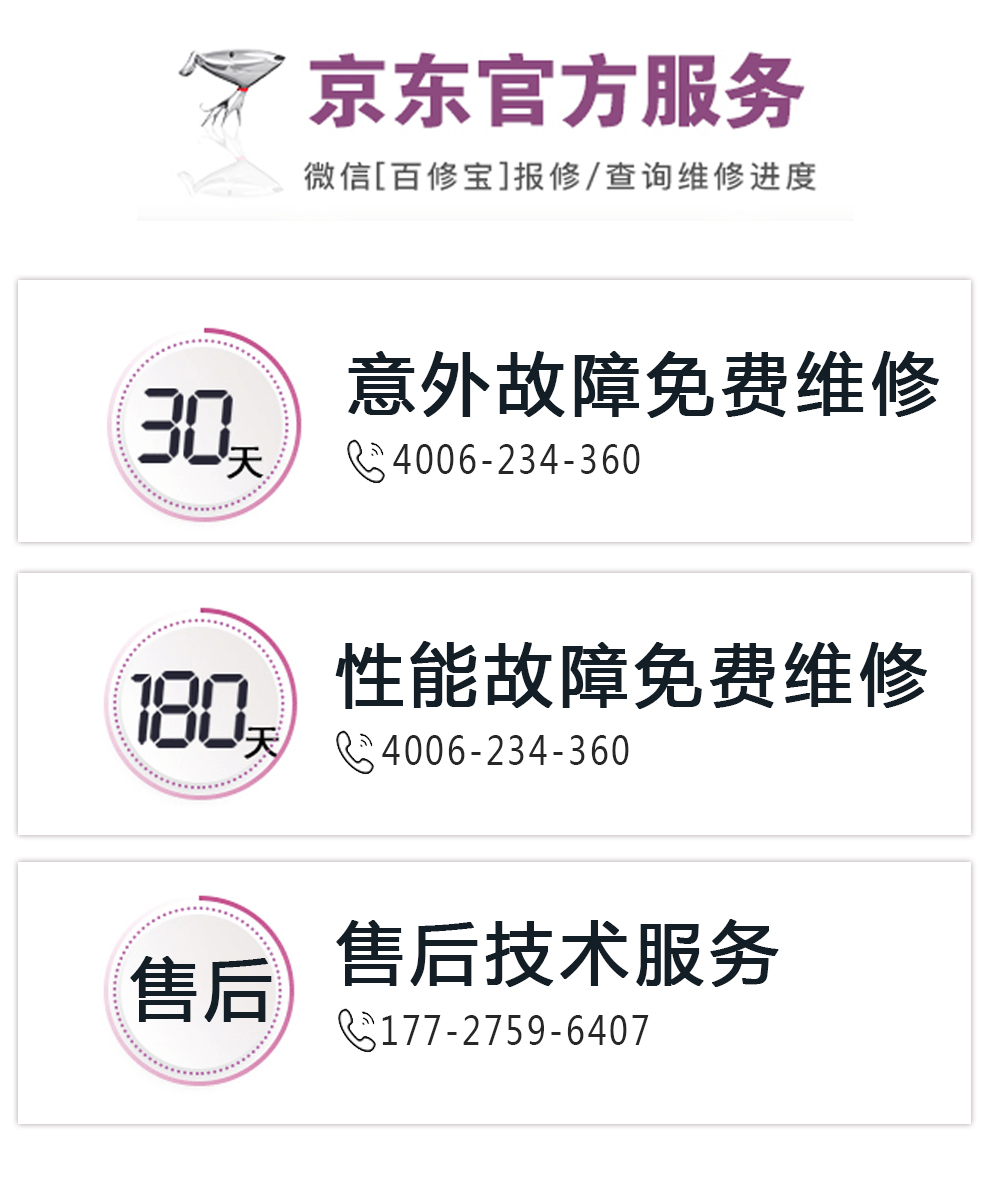 京东官方服务

微信[百修宝]报修/查询维修进度

30天

意外故障免费维修

4006-234-360

180天

性能故障免费维修

4006-234-360

售后

售后技术服务

177-2759-6407