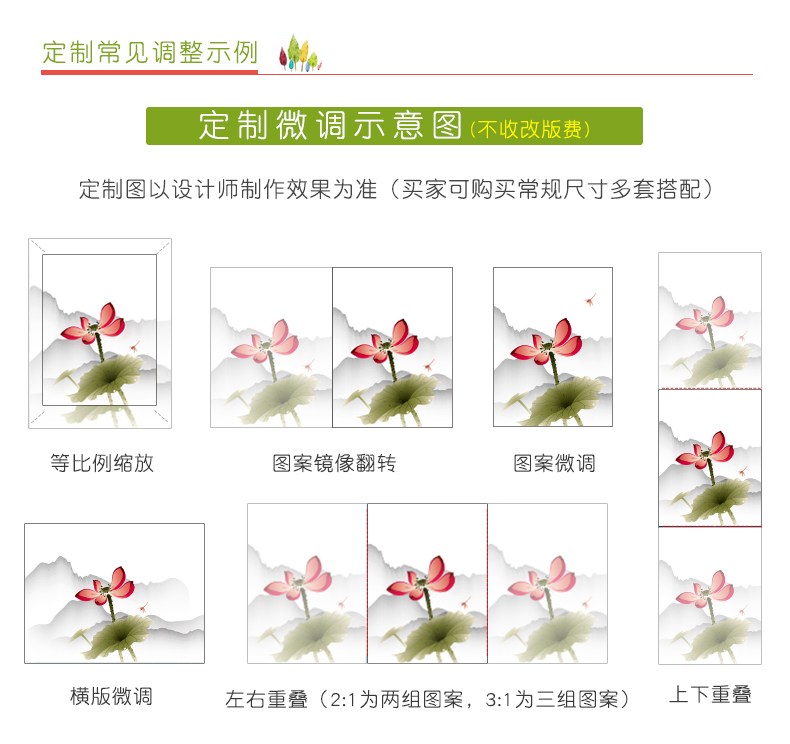 定制常见调整示例

定制微调示意图(不收改版费)

定制图以设计师制作效果为准（买家可购买常规尺寸多套搭配）

等比例缩放

图案镜像翻转

图案微调

横版微调

左右重叠（2:1为两组图案，3:1为三组图案）

上下重叠