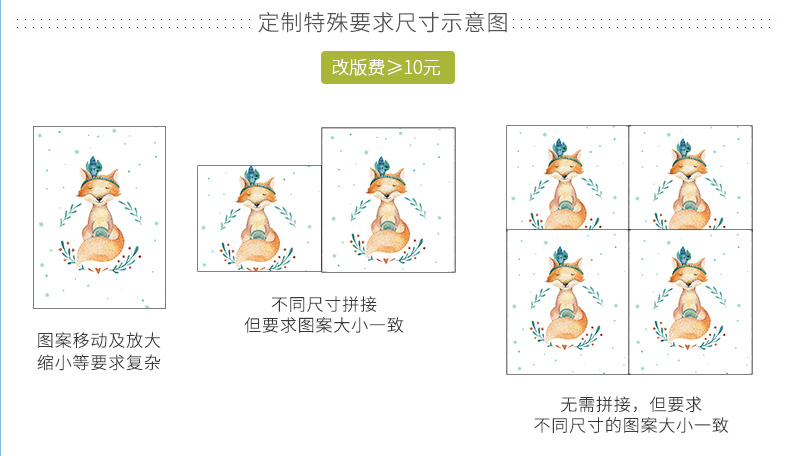 定制特殊要求尺寸示意图

改版费≥10元

图案移动及放大
缩小等要求复杂

不同尺寸拼接
但要求图案大小一致

无需拼接，但要求
不同尺寸的图案大小一致