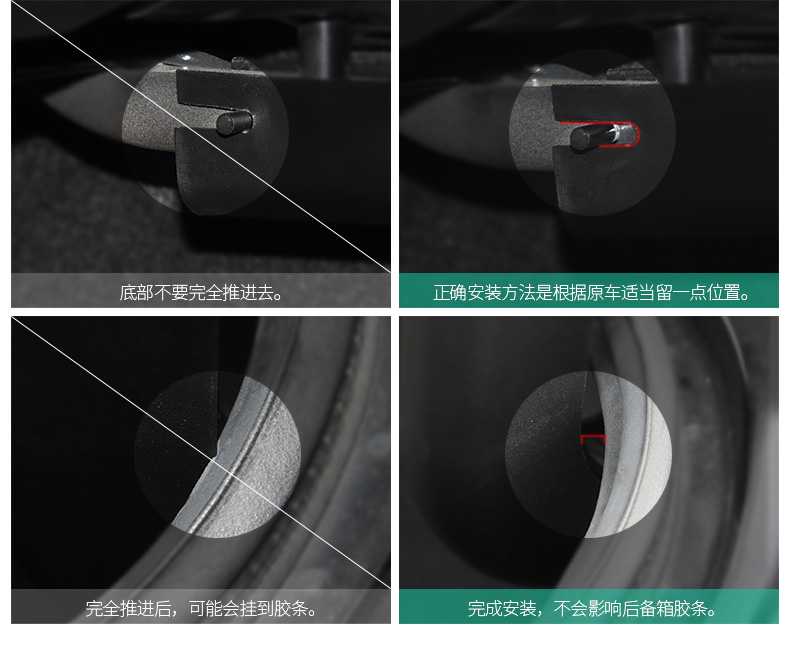 底部不要完全推进去。

正确安装方法是根据原车适当留一点位置。

完全推进后，可能会挂到胶条。

完成安装，不会影响后备箱胶条。