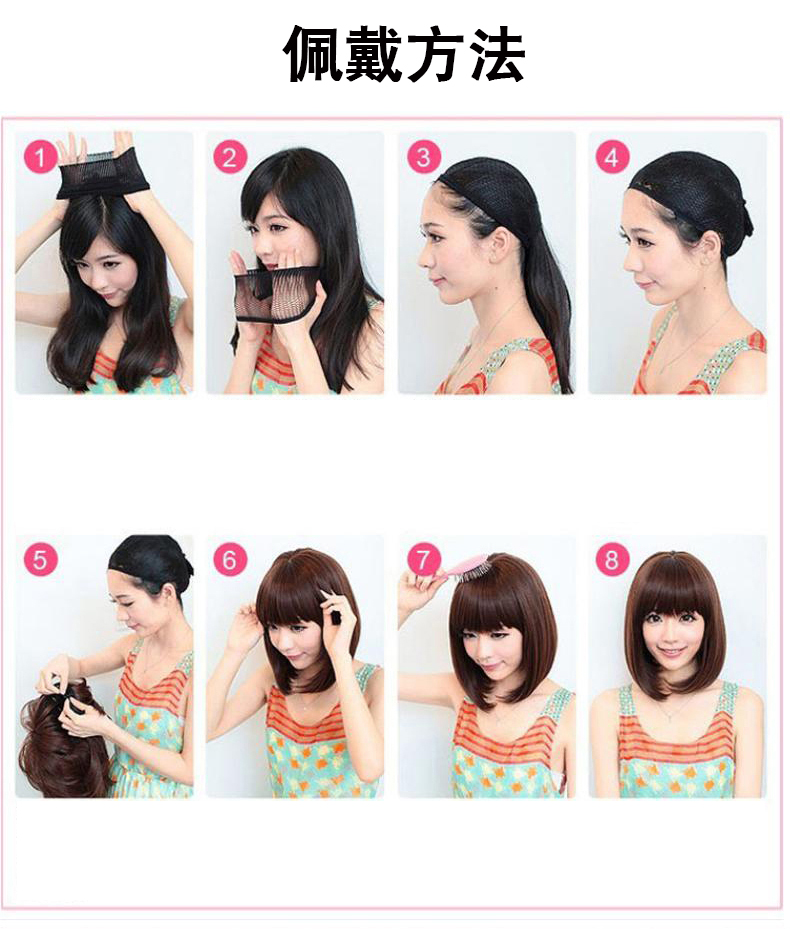 佩戴方法

1

2

3

4

5

6

7

8