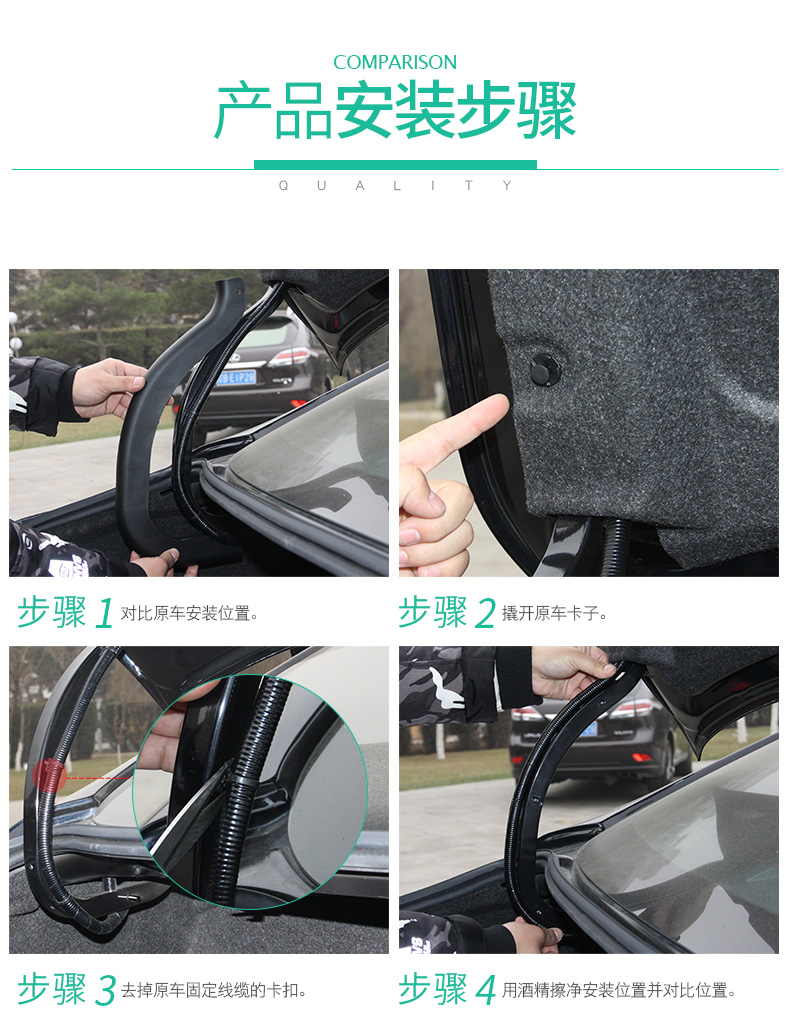 COMPARISON
产品安装步骤
QUALITY

步骤 1 对比原车安装位置。

步骤 2 撬开原车卡子。

步骤 3 去掉原车固定线缆的卡扣。

步骤 4 用酒精擦净安装位置并对比位置。