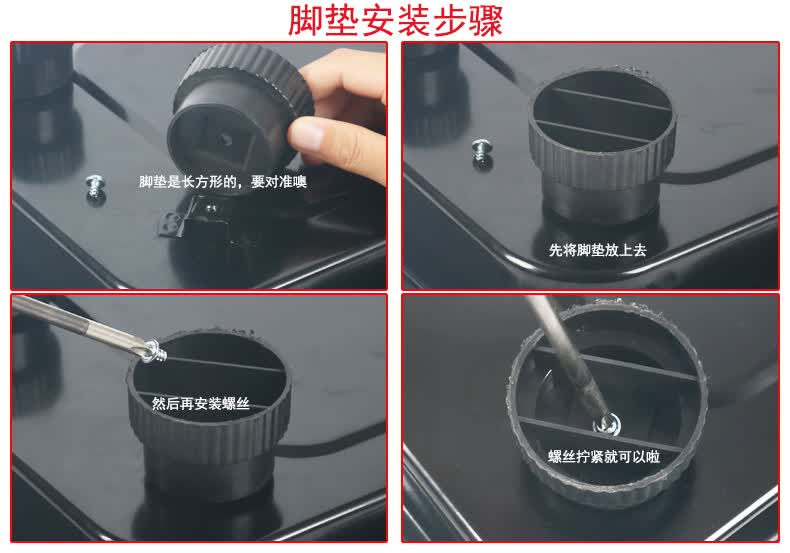 脚垫安装步骤

脚垫是长方形的，要对准噢

先将脚垫放上去

然后再安装螺丝

螺丝拧紧就可以啦