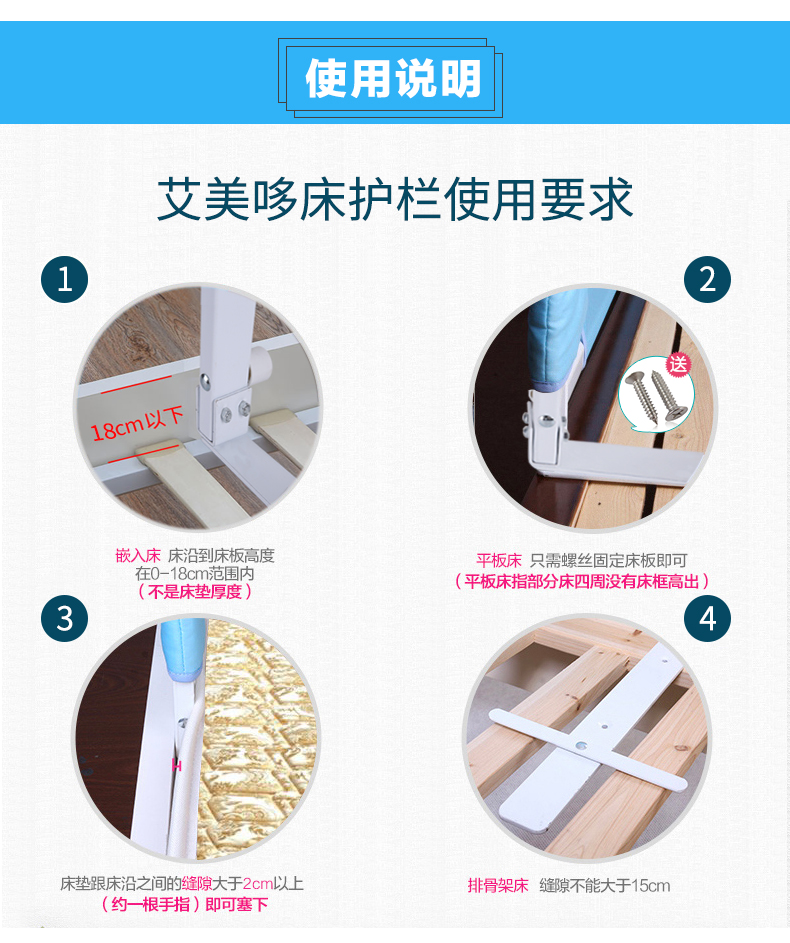 使用说明

艾美哆床护栏使用要求

1

18cm以下

嵌入床 床沿到床板高度在0-18cm范围内
（不是床垫厚度）

2

送

平板床 只需螺丝固定床板即可
（平板床指部分床四周没有床框高出）

3

床垫跟床沿之间的缝隙大于2cm以上
（约一根手指）即可塞下

4

排骨架床 缝隙不能大于15cm