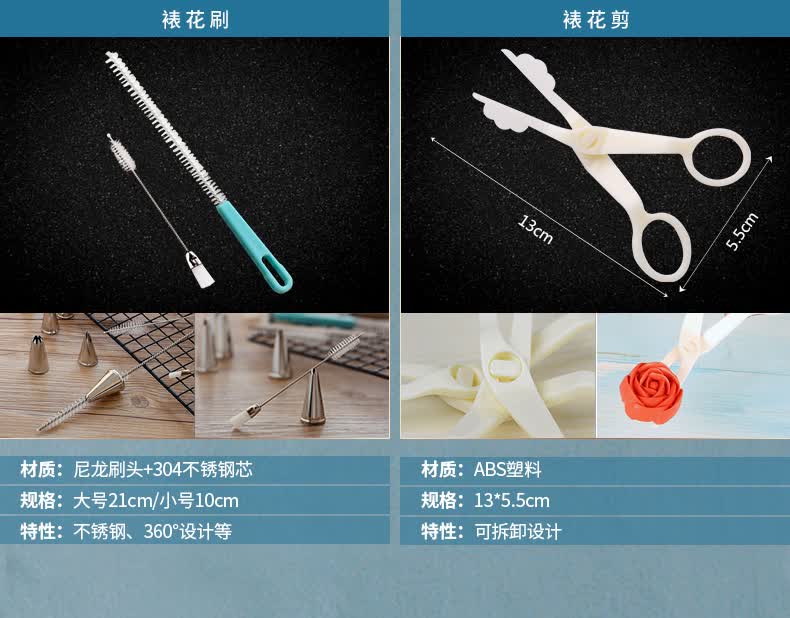 裱花刷

材质：尼龙刷头+304不锈钢芯

规格：大号21cm/小号10cm

特性：不锈钢、360°设计等

裱花剪

13cm

5.5cm

材质：ABS塑料

规格：13*5.5cm

特性：可拆卸设计