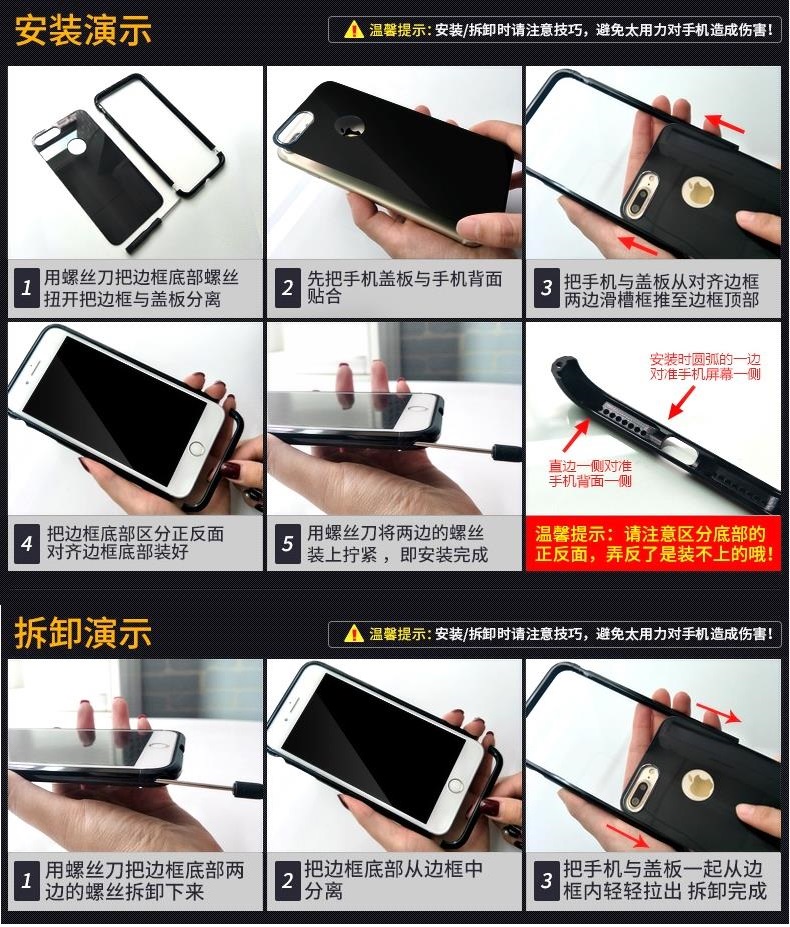 安装演示

温馨提示：安装/拆卸时请注意技巧，避免太用力对手机造成伤害！

1 用螺丝刀把边框底部螺丝扭开把边框与盖板分离

2 先把手机盖板与手机背面贴合

3 把手机与盖板从对齐边框两边滑槽框推至边框顶部

4 把边框底部区分正反面对齐边框底部装好

5 用螺丝刀将两边的螺丝装上拧紧，即安装完成

安装时圆弧的一边对准手机屏幕一侧

直边一侧对准手机背面一侧

温馨提示：请注意区分底部的正反面，弄反了是装不上的哦！

拆卸演示

温馨提示：安装/拆卸时请注意技巧，避免太用力对手机造成伤害！

1 用螺丝刀把边框底部两边的螺丝拆卸下来

2 把边框底部从边框中分离

3 把手机与盖板一起从边框内轻轻拉出 拆卸完成