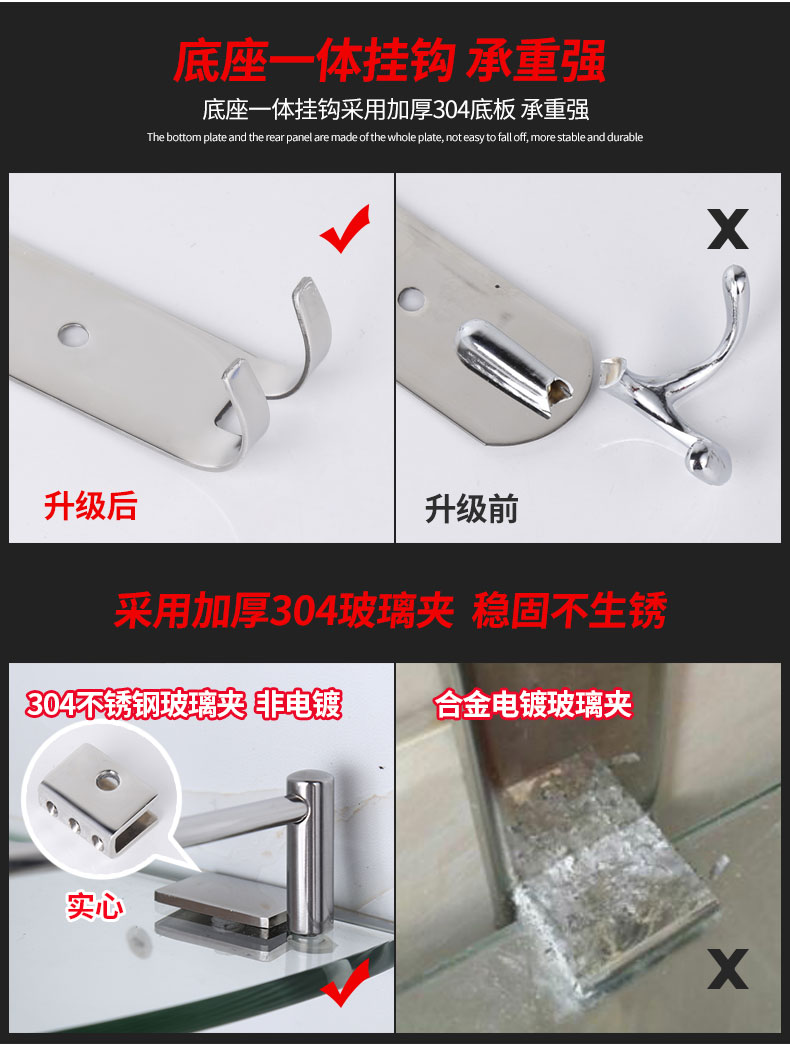 底座一体挂钩 承重强

底座一体挂钩采用加厚304底板 承重强

The bottom plate and the rear panel are made of the whole plate, not easy to fall off, more stable and durable

升级后

X

升级前

采用加厚304玻璃夹 稳固不生锈

304不锈钢玻璃夹 非电镀

实心

合金电镀玻璃夹

X