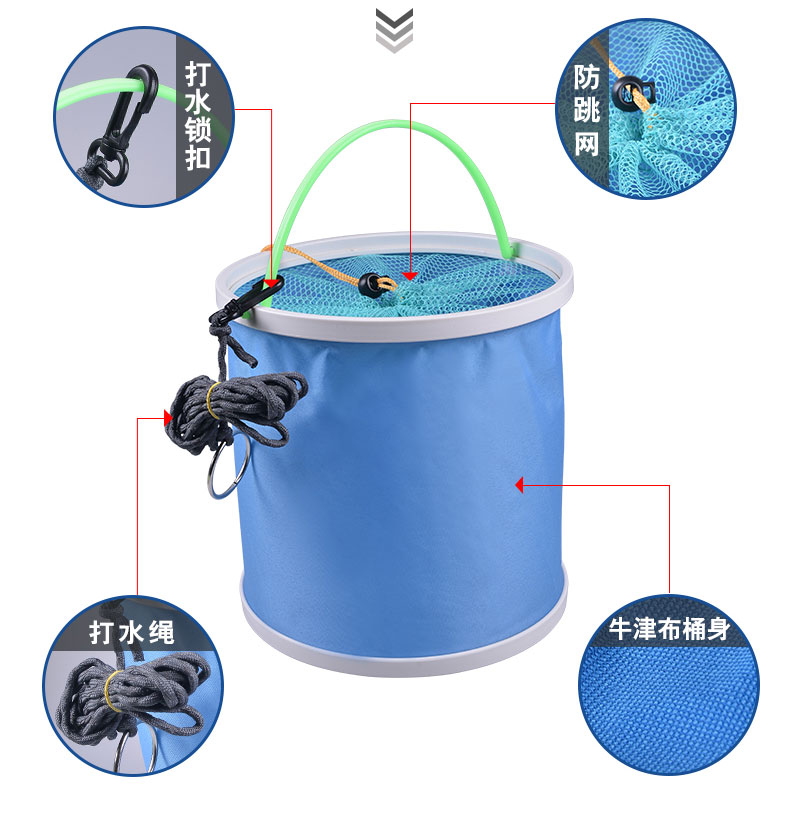 打水锁扣

防跳网

打水绳

牛津布桶身