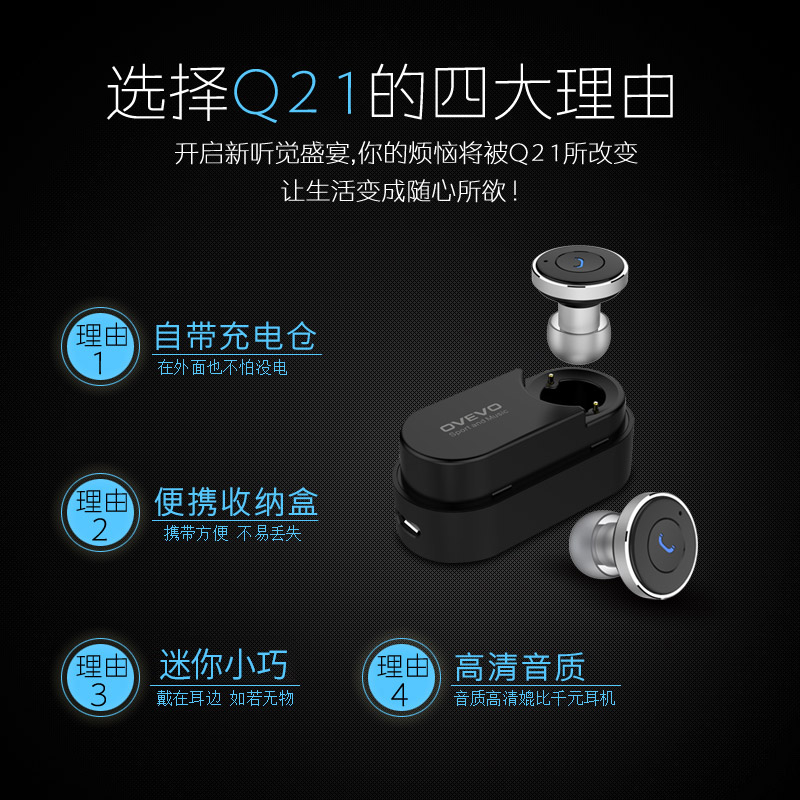 选择Q21的四大理由

开启新听觉盛宴,你的烦恼将被Q21所改变
让生活变成随心所欲！

理由 1
自带充电仓
在外面也不怕没电

OVEVO
Sport and Music

理由 2
便携收纳盒
携带方便 不易丢失

理由 3
迷你小巧
戴在耳边 如若无物

理由 4
高清音质
音质高清媲比千元耳机