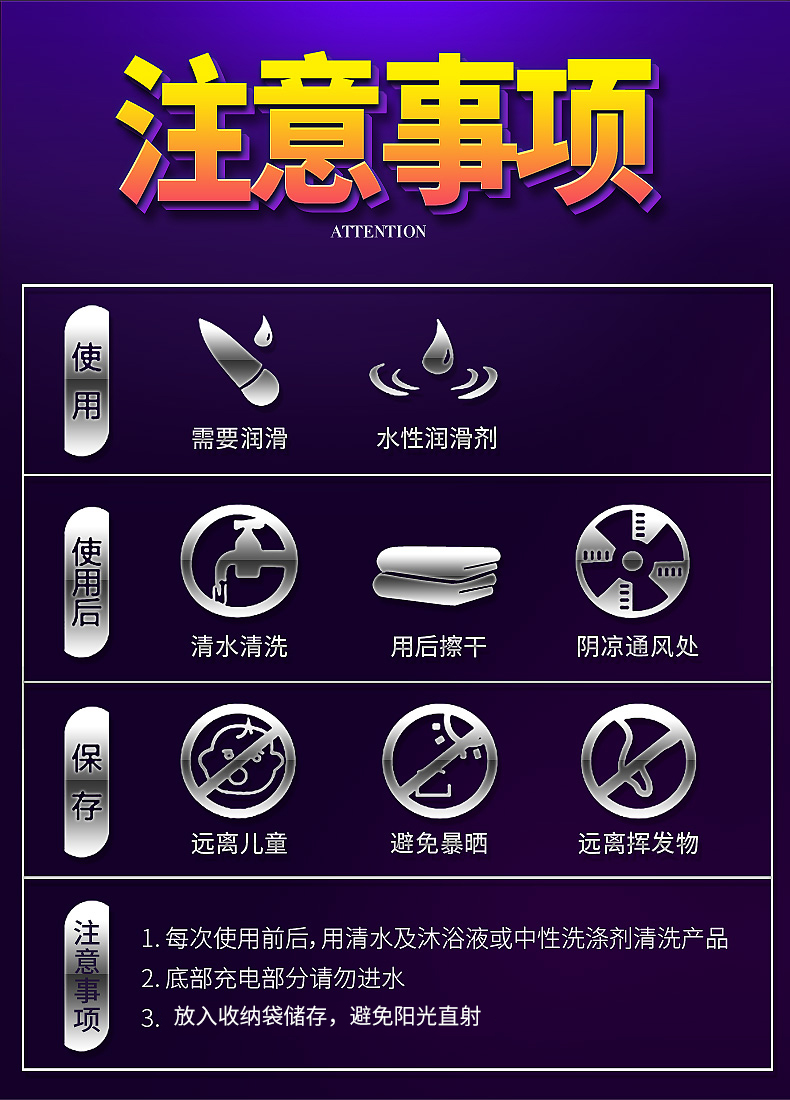 注意事项

ATTENTION

使用

需要润滑

水性润滑剂

使用后

清水清洗

用后擦干

阴凉通风处

保存

远离儿童

避免暴晒

远离挥发物

注意事项

1. 每次使用前后,用清水及沐浴液或中性洗涤剂清洗产品

2. 底部充电部分请勿进水

3. 放入收纳袋储存，避免阳光直射