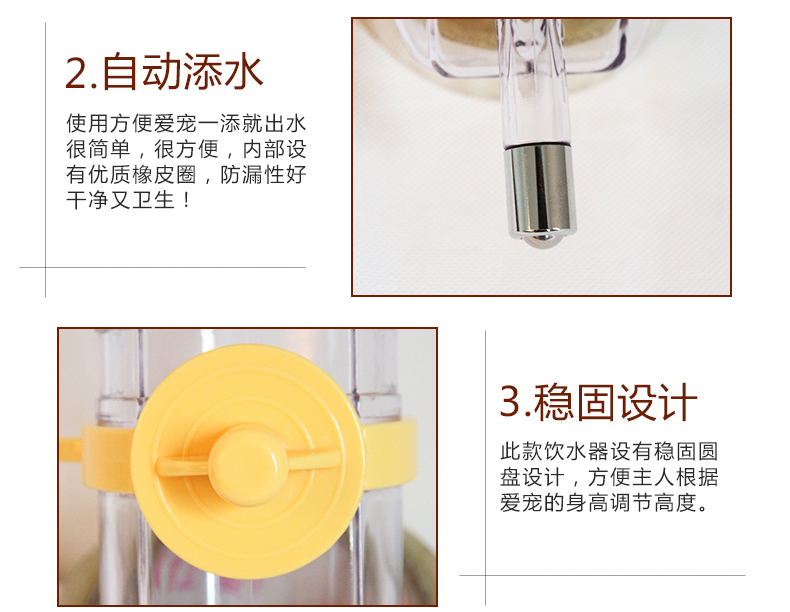 2.自动添水

使用方便爱宠一添就出水很简单，很方便，内部设有优质橡皮圈，防漏性好干净又卫生！

3.稳固设计

此款饮水器设有稳固圆盘设计，方便主人根据爱宠的身高调节高度。