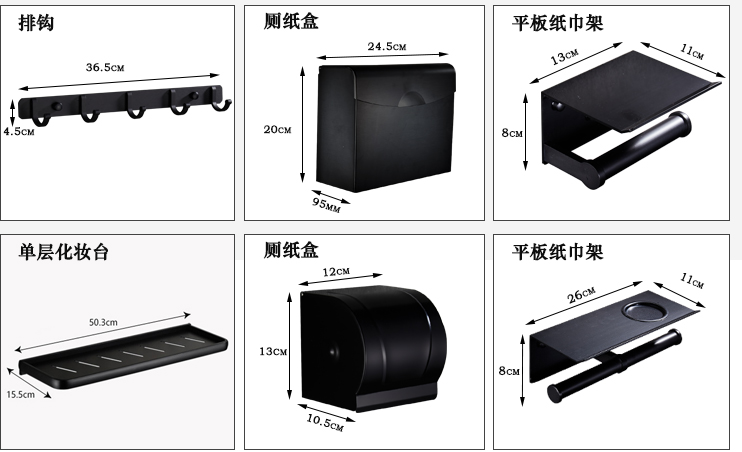 排钩

36.5CM

4.5CM

厕纸盒

24.5CM

20CM

95MM

平板纸巾架

13CM

11CM

8CM

单层化妆台

50.3cm

15.5cm

厕纸盒

12CM

13CM

10.5CM

平板纸巾架

26CM

11CM

8CM