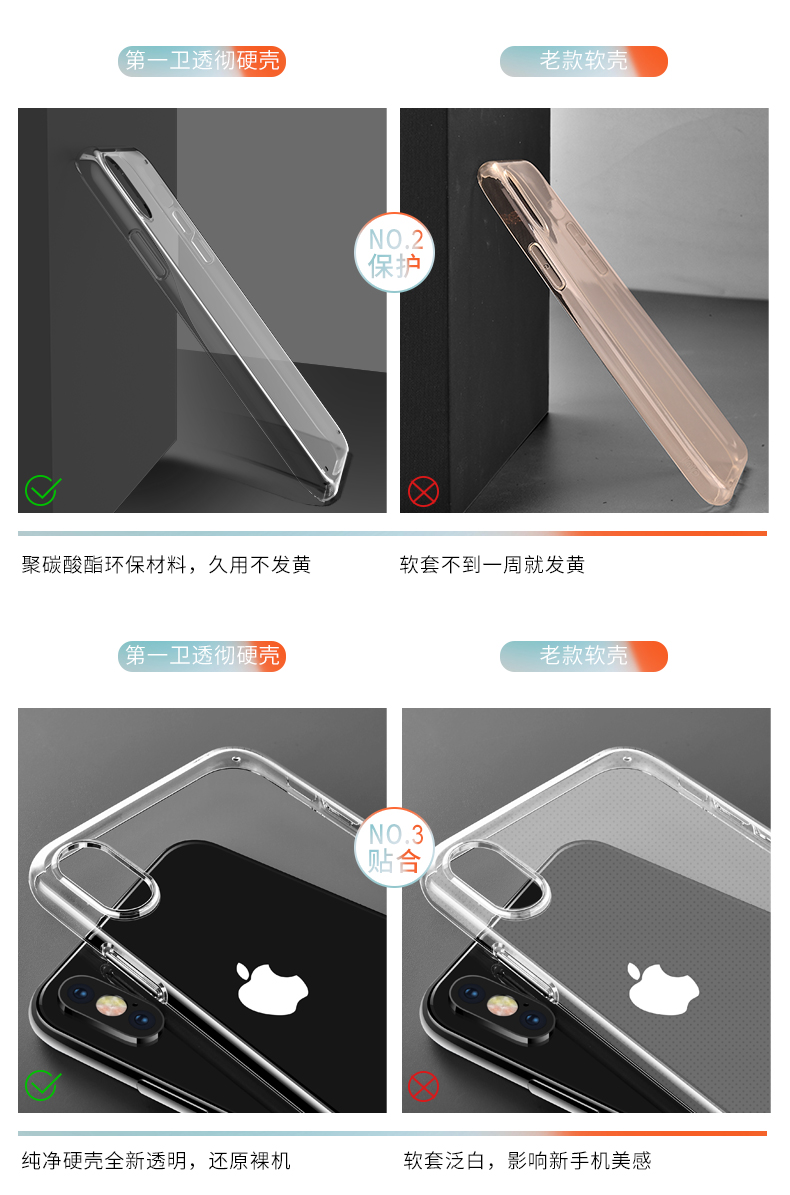 第一卫透彻硬壳

老款软壳

NO.2
保护

聚碳酸酯环保材料，久用不发黄

软套不到一周就发黄

第一卫透彻硬壳

老款软壳

NO.3
贴合

纯净硬壳全新透明，还原裸机

软套泛白，影响新手机美感