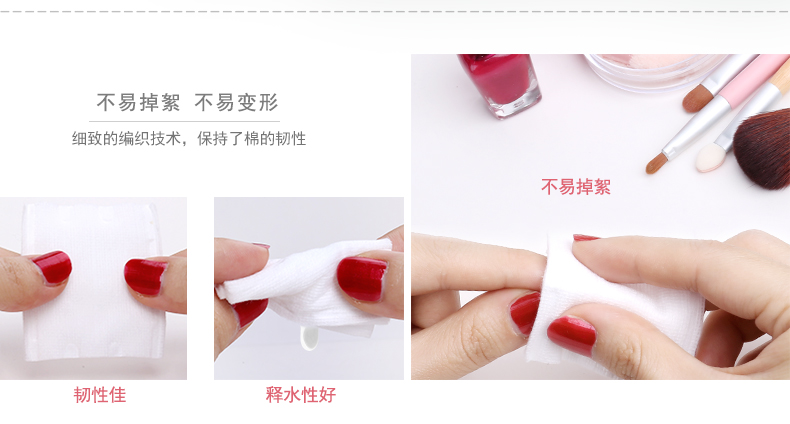 不易掉絮 不易变形

细致的编织技术，保持了棉的韧性

不易掉絮

韧性佳

释水性好