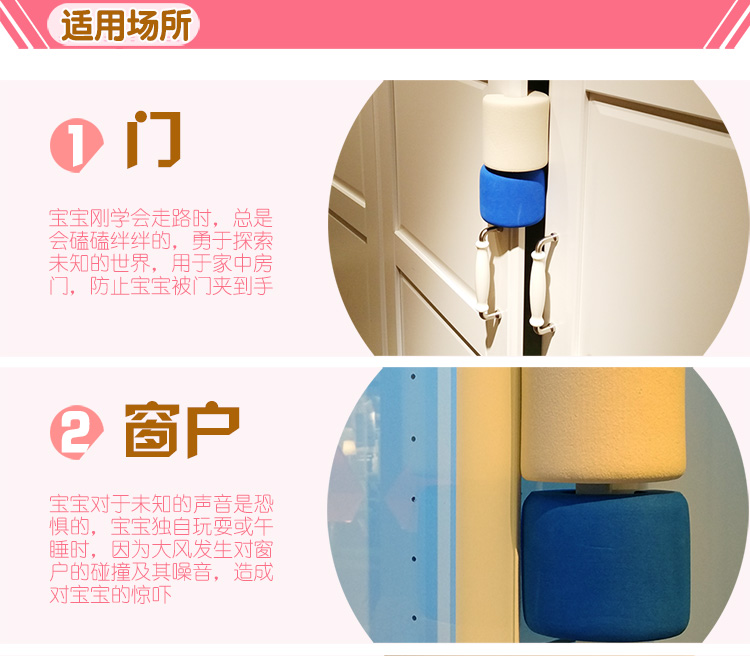 适用场所

1 门

宝宝刚学会走路时，总是会磕磕绊绊的，勇于探索未知的世界，用于家中房门，防止宝宝被门夹到手

2 窗户

宝宝对于未知的声音是恐惧的，宝宝独自玩耍或午睡时，因为大风发生对窗户的碰撞及其噪音，造成对宝宝的惊吓