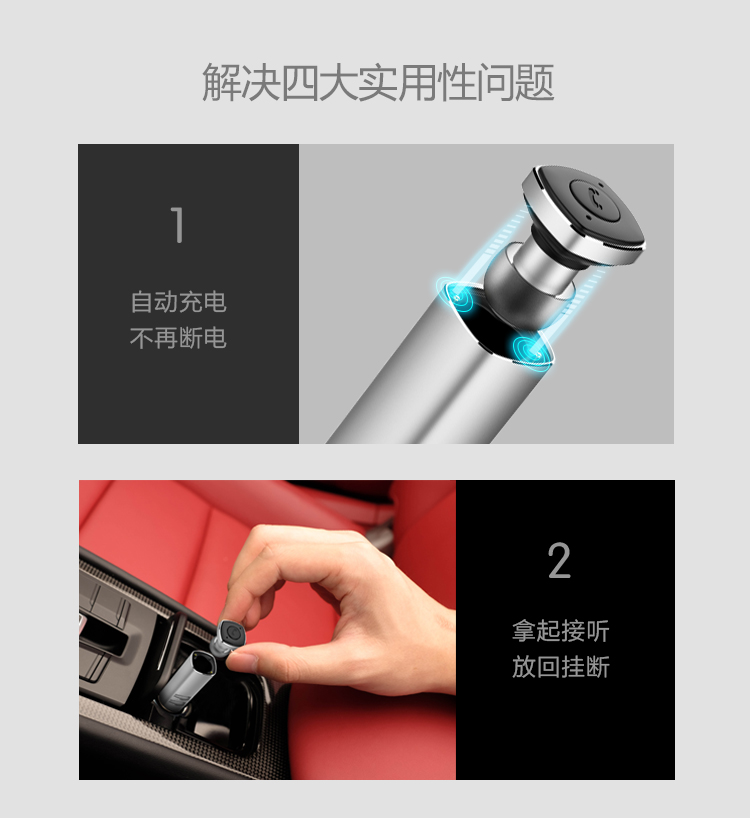 解决四大实用性问题

1

自动充电
不再断电

2

拿起接听
放回挂断