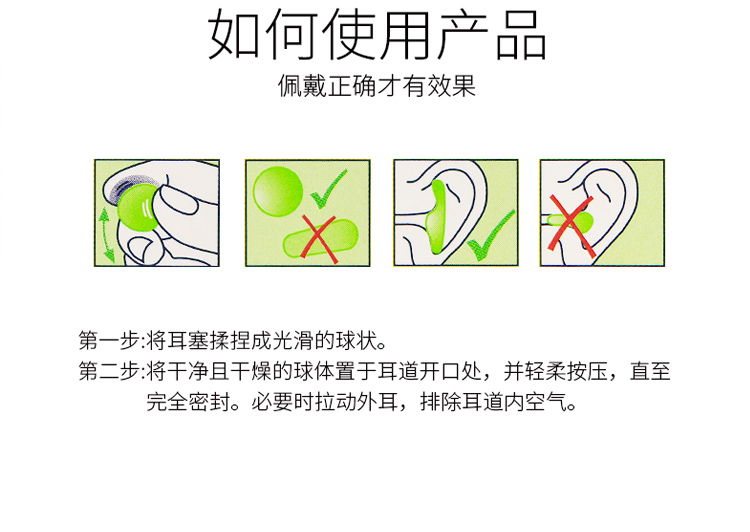 如何使用产品

佩戴正确才有效果

第一步:将耳塞揉捏成光滑的球状。

第二步:将干净且干燥的球体置于耳道开口处，并轻柔按压，直至完全密封。必要时拉动外耳，排除耳道内空气。