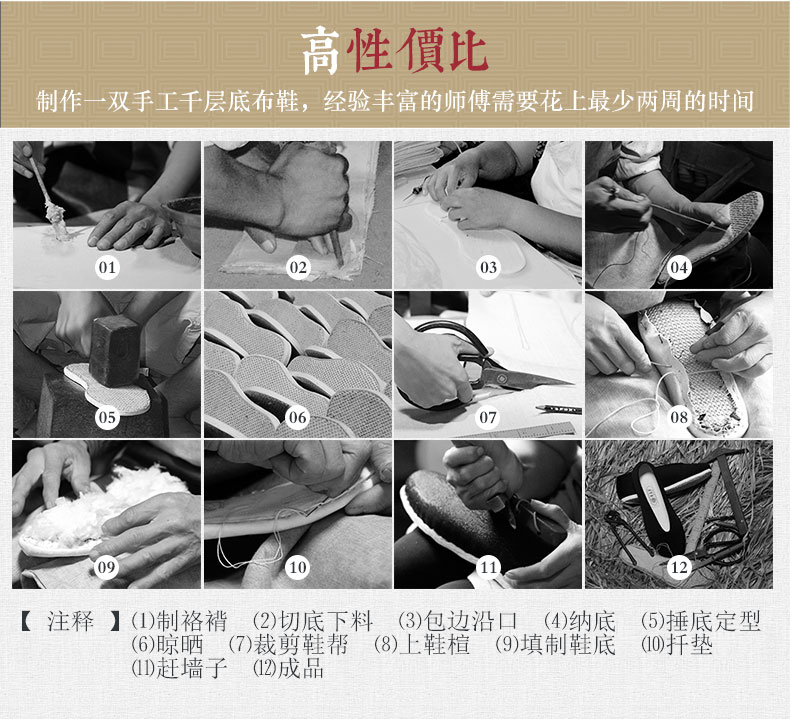 高性價比

制作一双手工千层底布鞋，经验丰富的师傅需要花上最少两周的时间

01

02

03

04

05

06

07

08

09

10

11

12

【 注释 】(1)制袼褙 (2)切底下料 (3)包边沿口 (4)纳底 (5)捶底定型 (6)晾晒 (7)裁剪鞋帮 (8)上鞋楦 (9)填制鞋底 (10)扦垫 (11)赶墙子 (12)成品